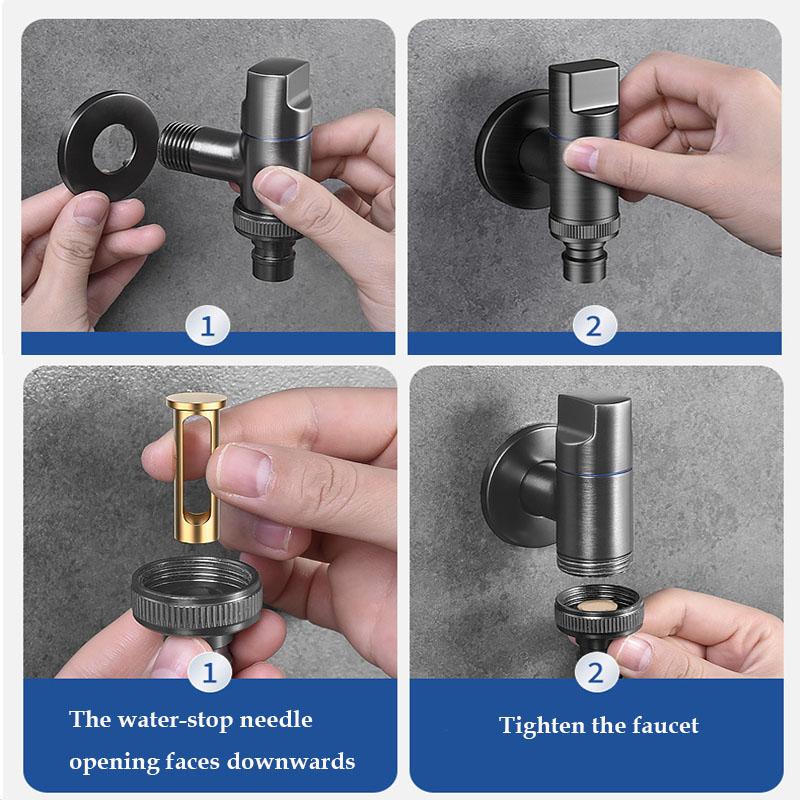 1

2

1

The water-stop needle opening faces downwards

2

Tighten the faucet