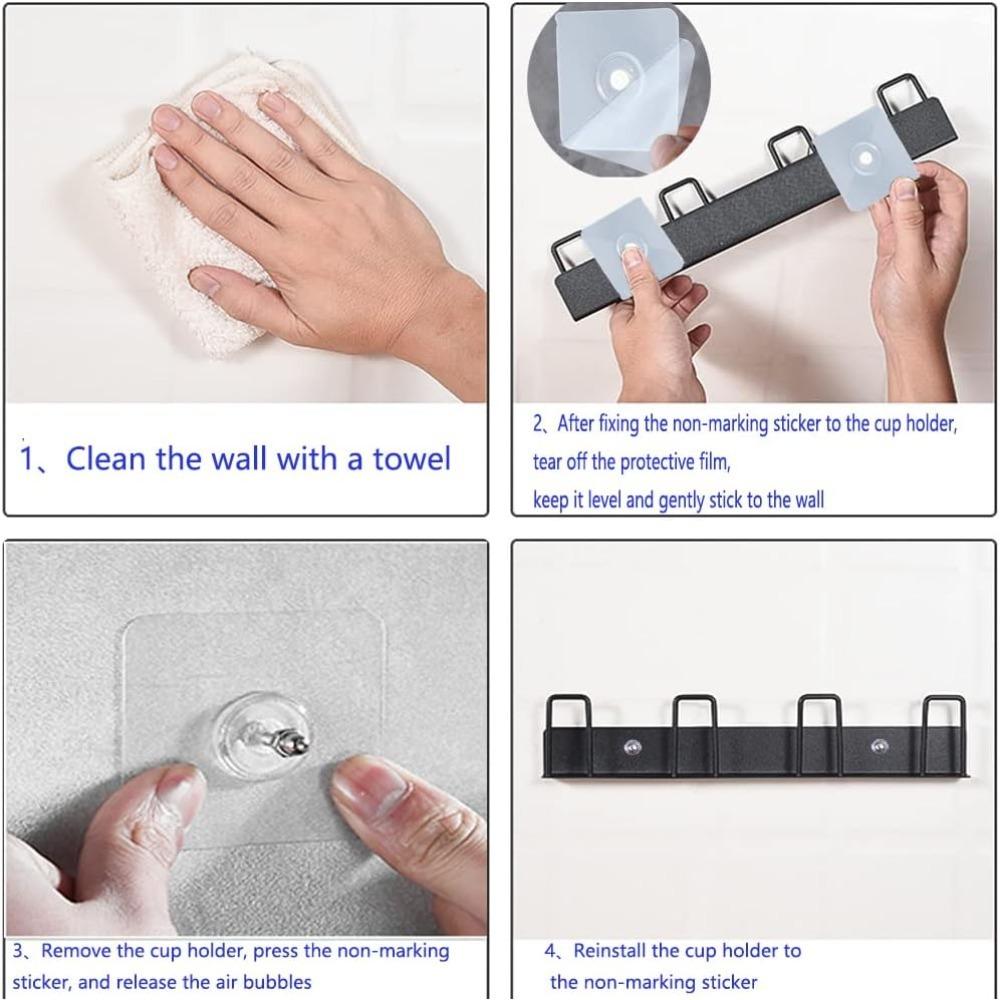 1、Clean the wall with a towel

2、After fixing the non-marking sticker to the cup holder, tear off the protective film, keep it level and gently stick to the wall

3、Remove the cup holder, press the non-marking sticker, and release the air bubbles

4、Reinstall the cup holder to the non-marking sticker