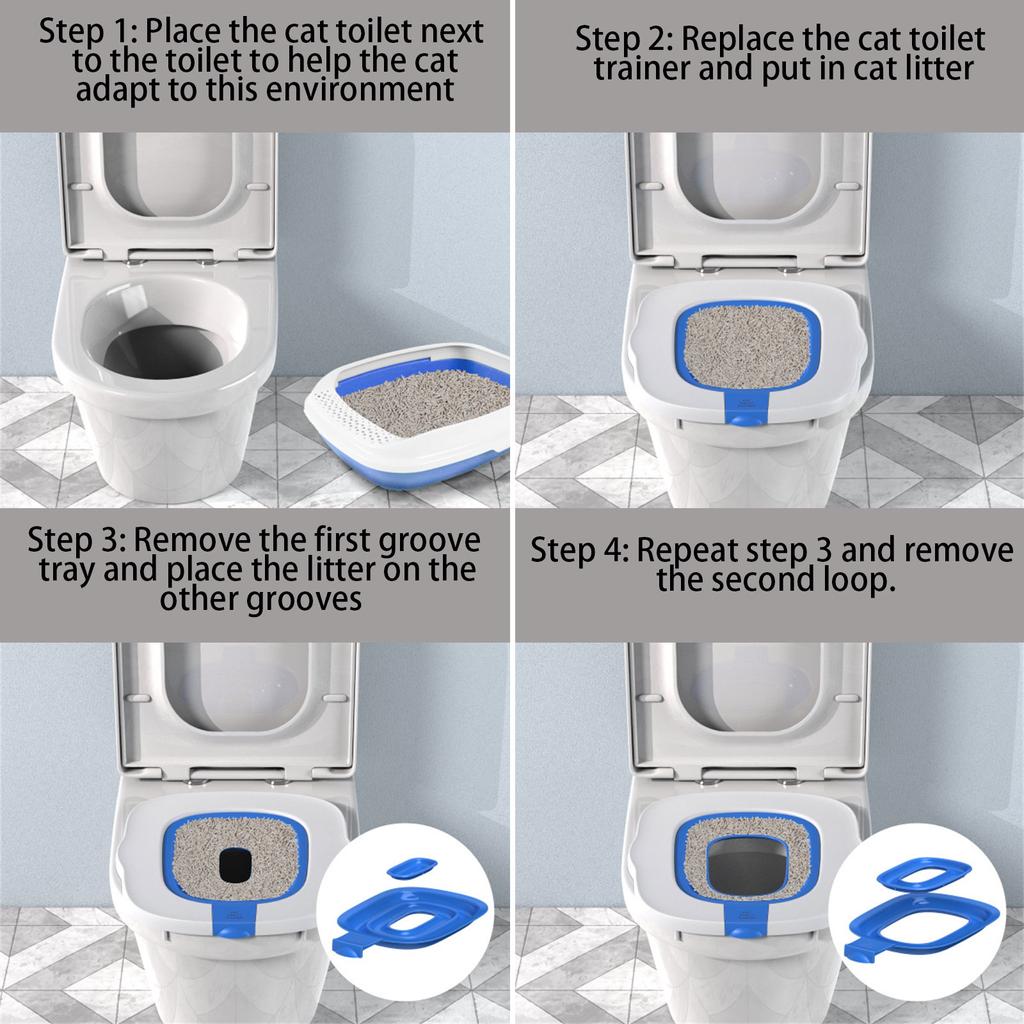 Step 1: Place the cat toilet next to the toilet to help the cat adapt to this environment

Step 2: Replace the cat toilet trainer and put in cat litter

Step 3: Remove the first groove tray and place the litter on the other grooves

Step 4: Repeat step 3 and remove the second loop.