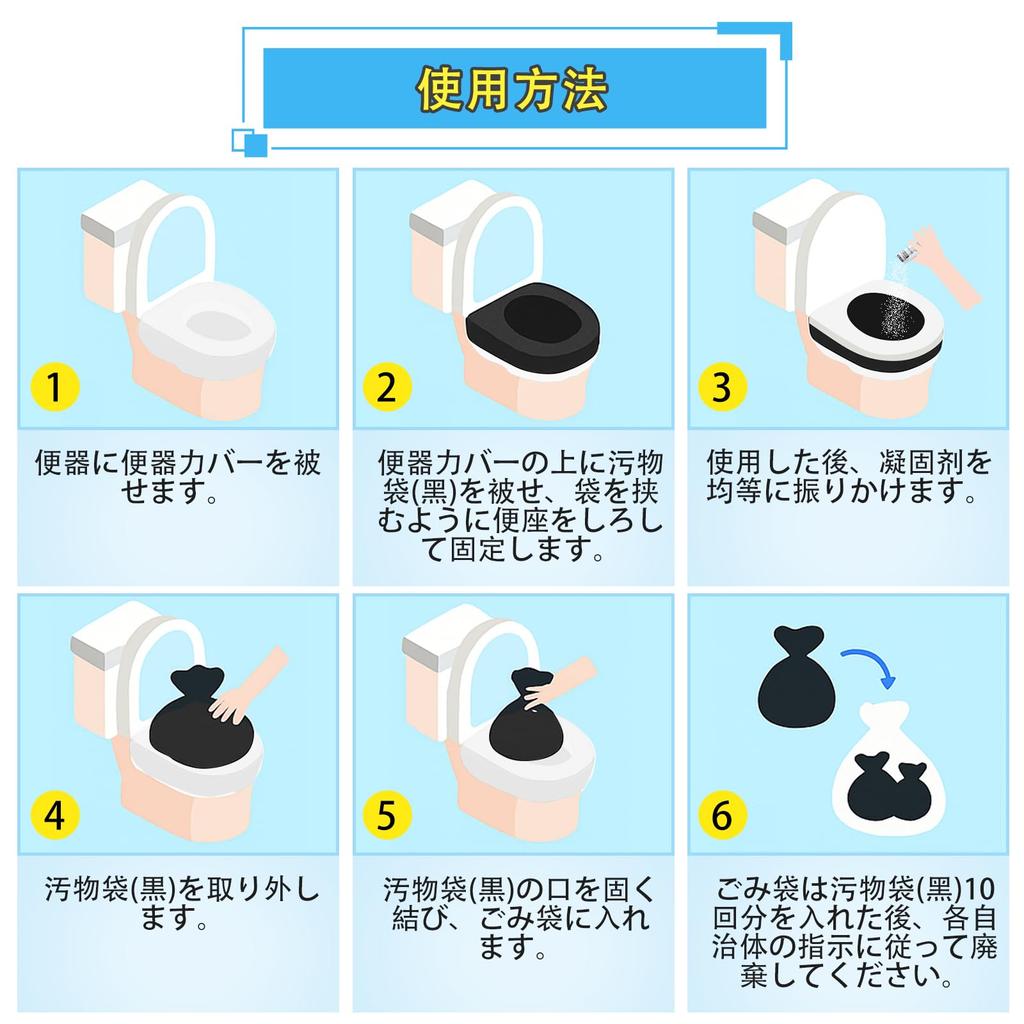 使用方法

1

便器に便器カバーを被せます。

2

便器カバーの上に汚物袋(黒)を被せ、袋を挟むように便座をしろして固定します。

3

使用した後、凝固剤を均等に振りかけます。

4

汚物袋(黒)を取り外します。

5

汚物袋(黒)の口を固く結び、ごみ袋に入れます。

6

ごみ袋は汚物袋(黒)10回分を入れた後、各自治体の指示に従って廃棄してください。