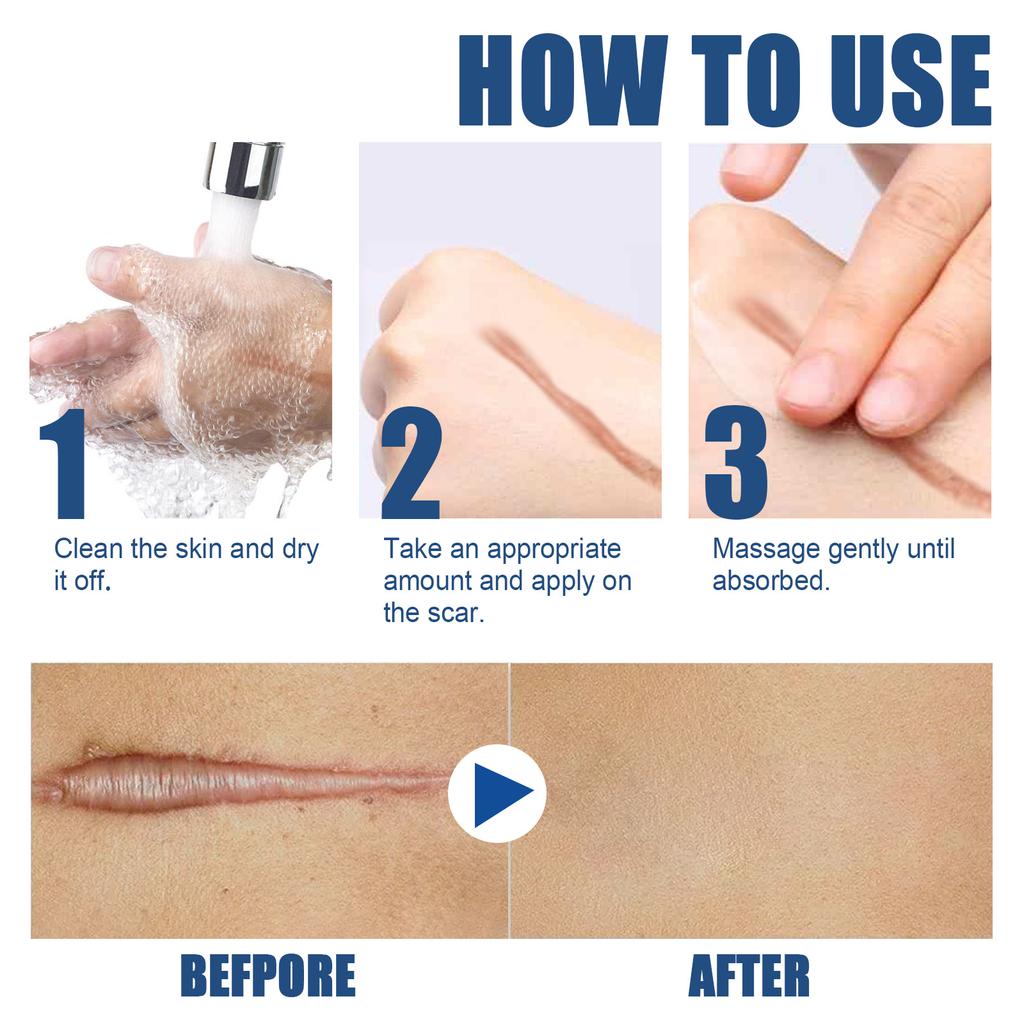 HOW TO USE

1
Clean the skin and dry it off.

2
Take an appropriate amount and apply on the scar.

3
Massage gently until absorbed.

BEFPORE

AFTER