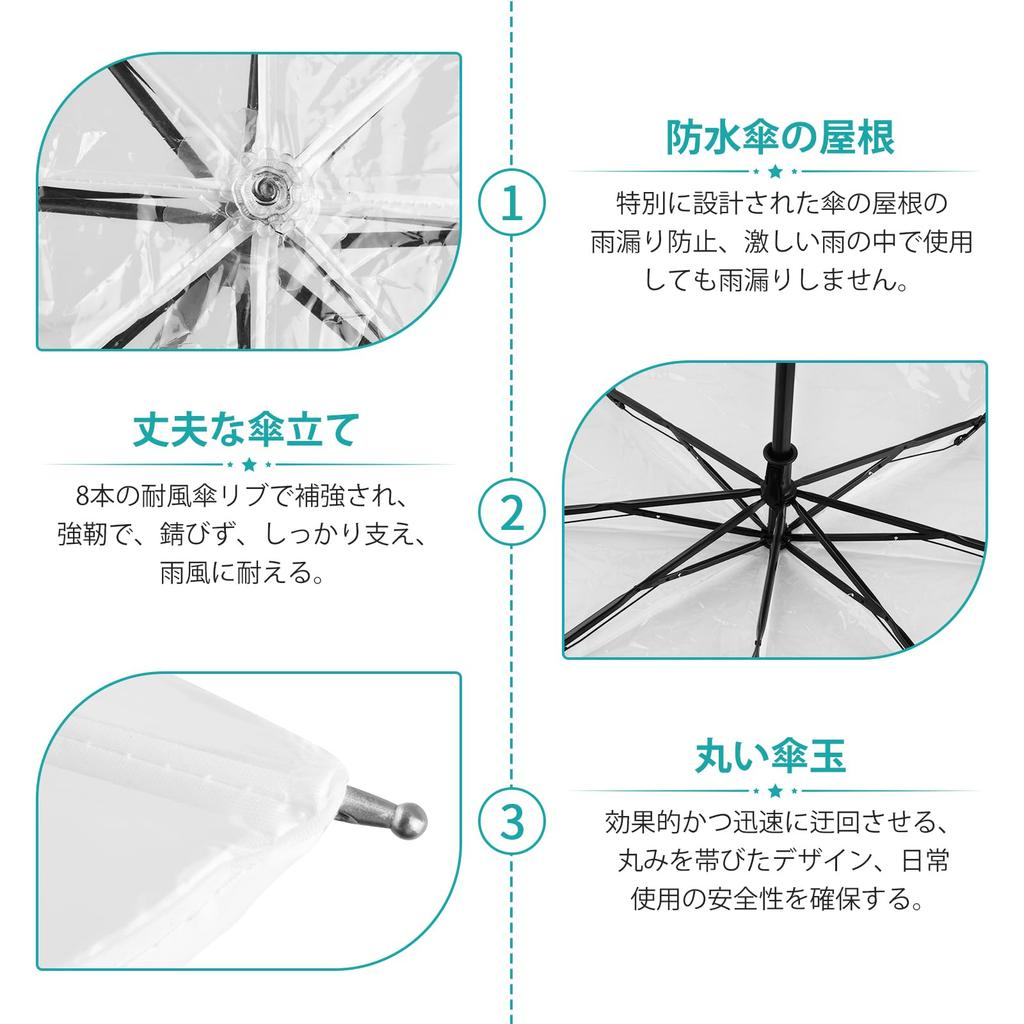 1

防水傘の屋根

特別に設計された傘の屋根の雨漏り防止、激しい雨の中で使用しても雨漏りしません。

丈夫な傘立て

8本の耐風傘リブで補強され、強靭で、錆びず、しっかり支え、雨風に耐える。

2

3

丸い傘玉

効果的かつ迅速に迂回させる、丸みを帯びたデザイン、日常使用の安全性を確保する。