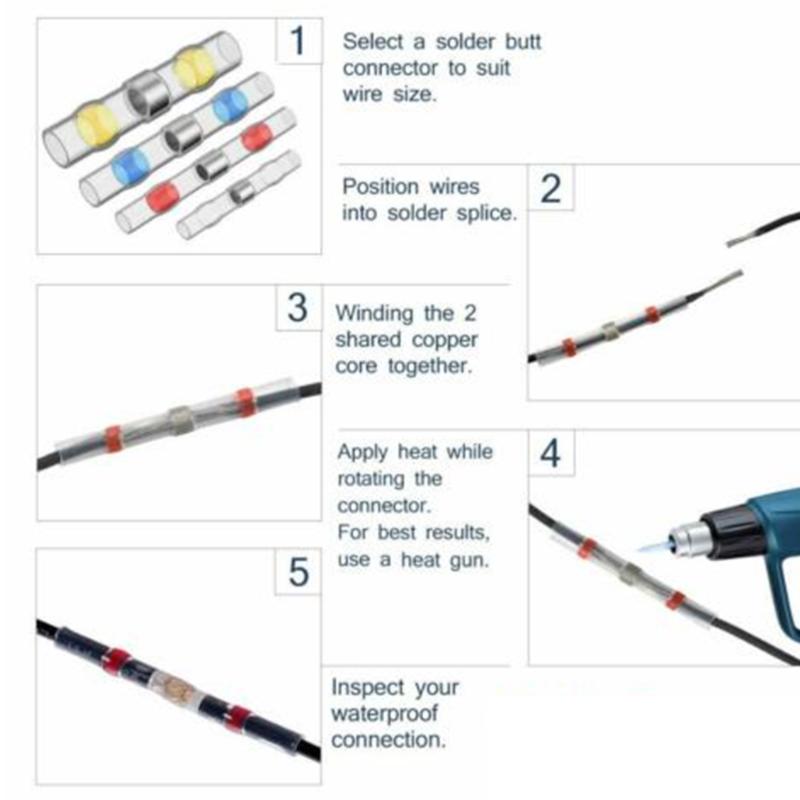 1
Select a solder butt connector to suit wire size.

Position wires into solder splice.
2

3
Winding the 2 shared copper core together.

Apply heat while rotating the connector.
For best results, use a heat gun.
4

5
Inspect your waterproof connection.