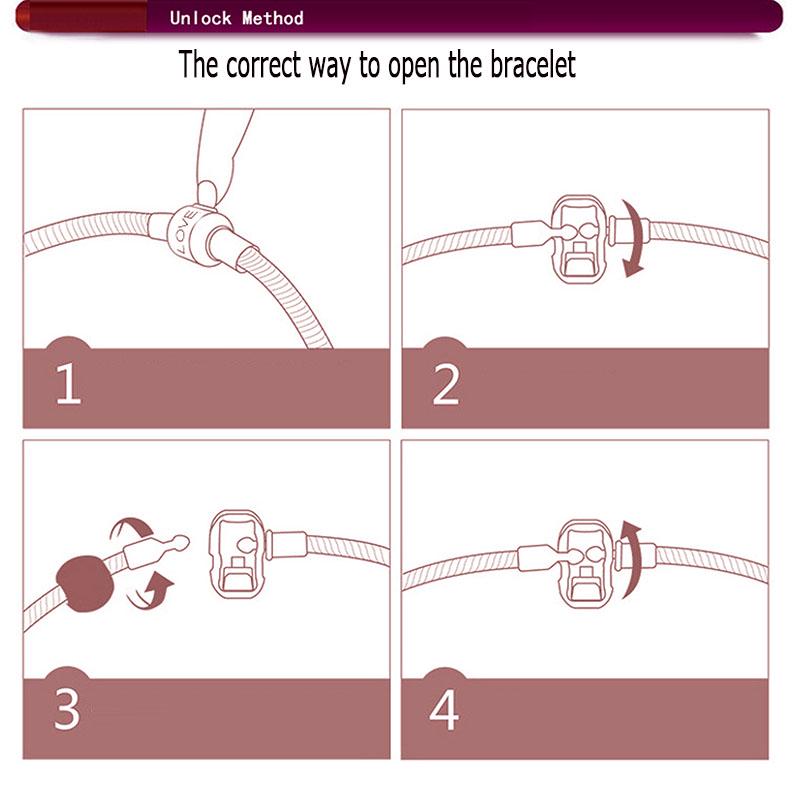 Unlock Method

The correct way to open the bracelet

LOVE

1

2

3

4