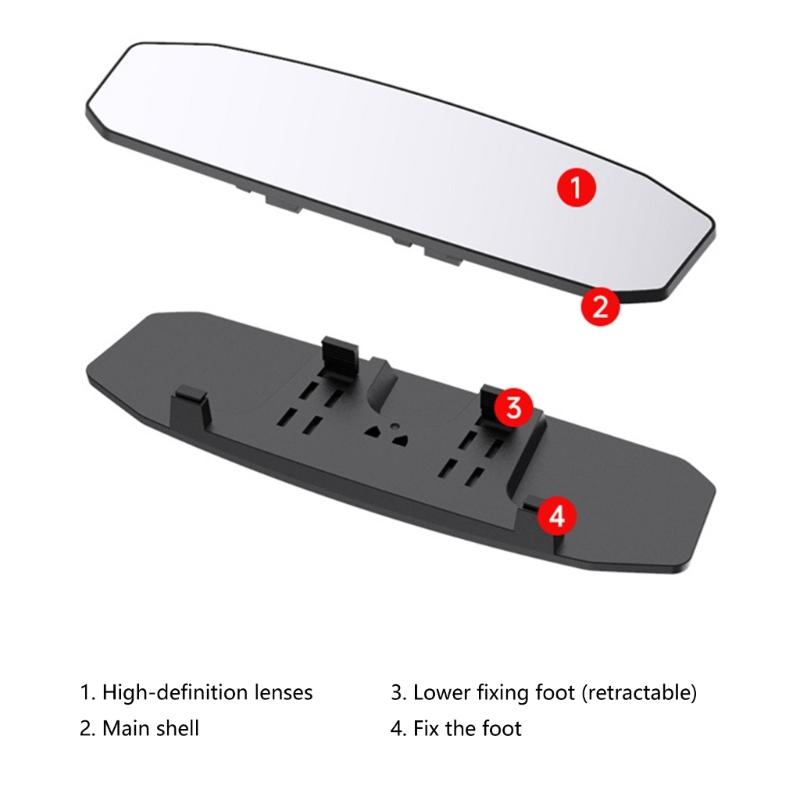 1

2

3

4

1. High-definition lenses
2. Main shell

3. Lower fixing foot (retractable)
4. Fix the foot