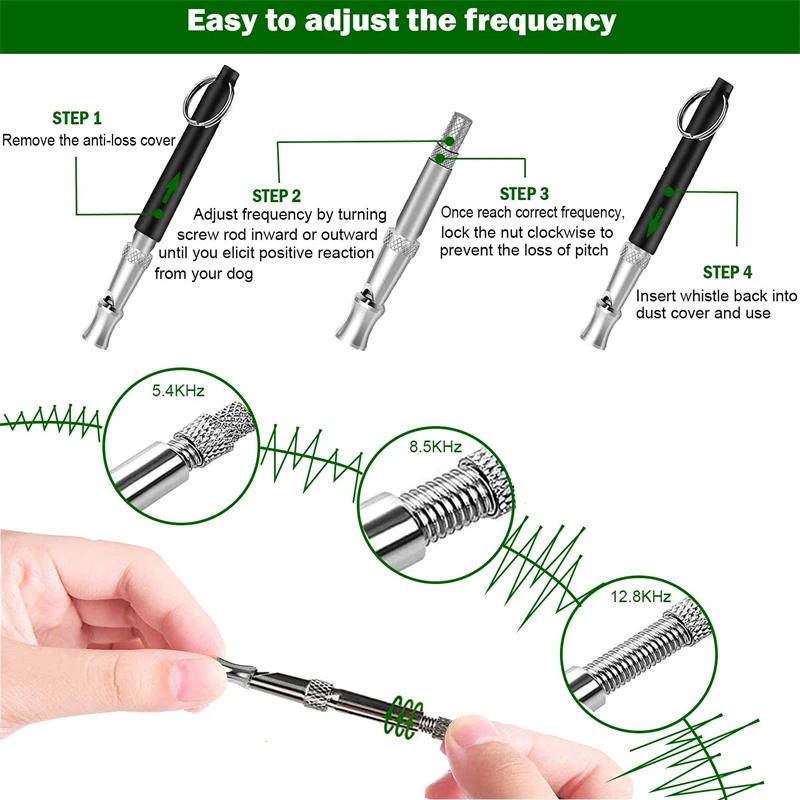 Easy to adjust the frequency

STEP 1
Remove the anti-loss cover

STEP 2
Adjust frequency by turning screw rod inward or outward until you elicit positive reaction from your dog

STEP 3
Once reach correct frequency, lock the nut clockwise to prevent the loss of pitch

STEP 4
Insert whistle back into dust cover and use

5.4KHz

8.5KHz

12.8KHz