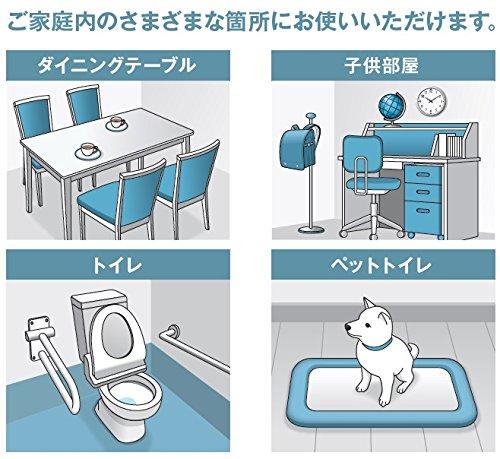 ご家庭内のさまざまな箇所にお使いいただけます。

ダイニングテーブル

子供部屋

トイレ

ペットトイレ