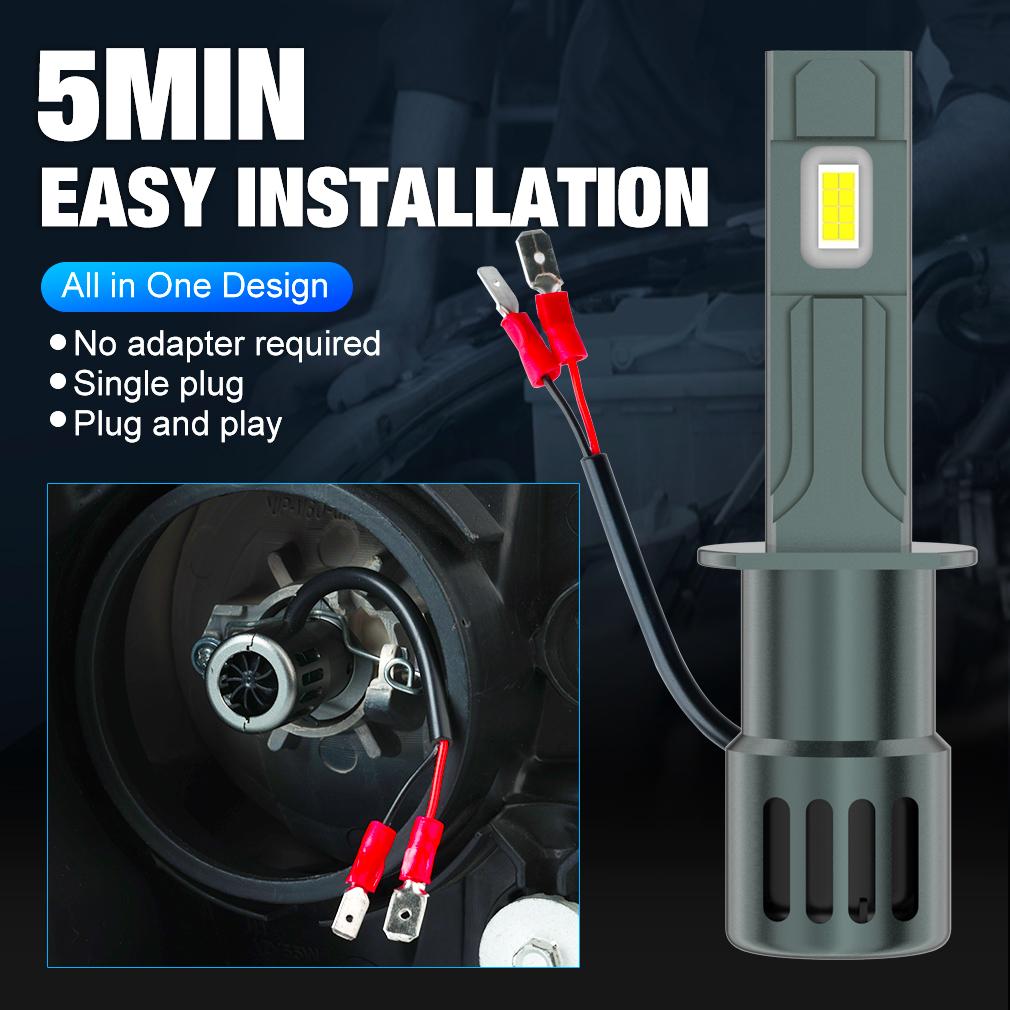 5MIN
EASY INSTALLATION

All in One Design

• No adapter required
• Single plug
• Plug and play