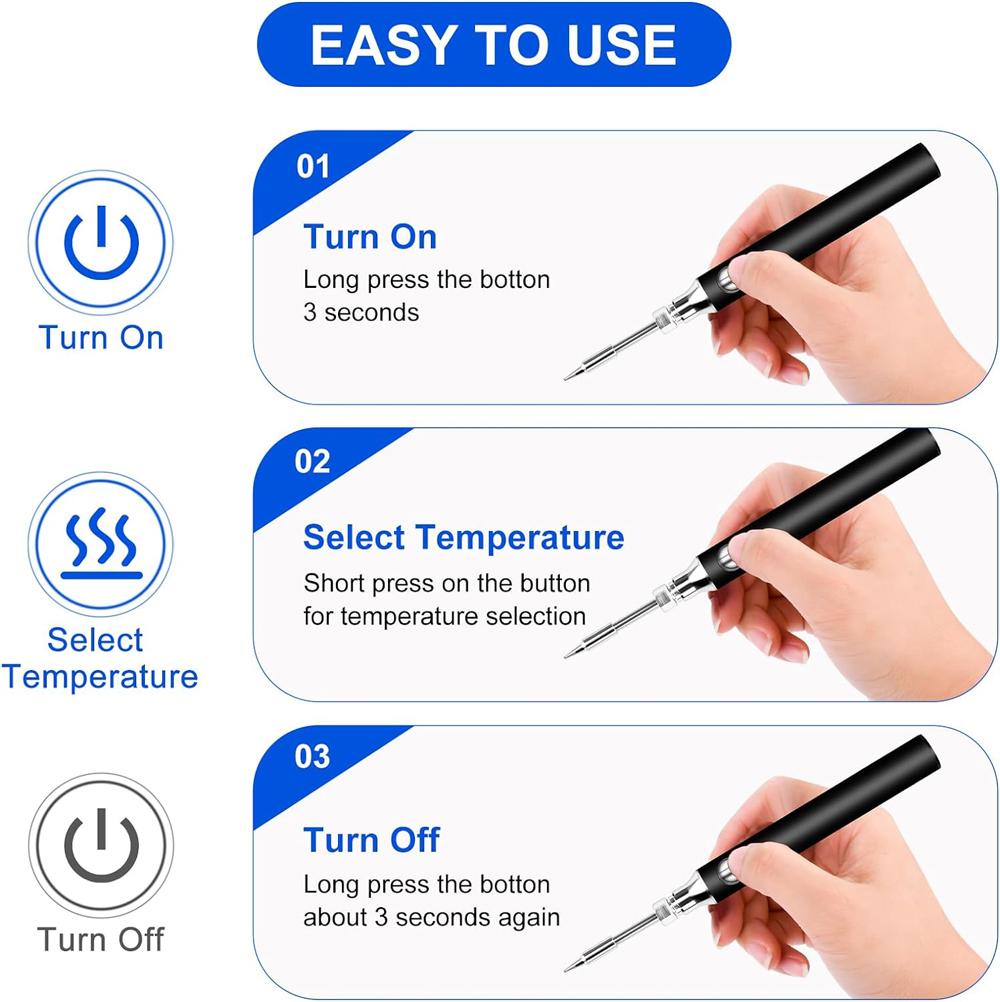 EASY TO USE

Turn On

01

Turn On

Long press the botton 3 seconds

Select Temperature

02

Select Temperature

Short press on the button for temperature selection

Turn Off

03

Turn Off

Long press the botton about 3 seconds again