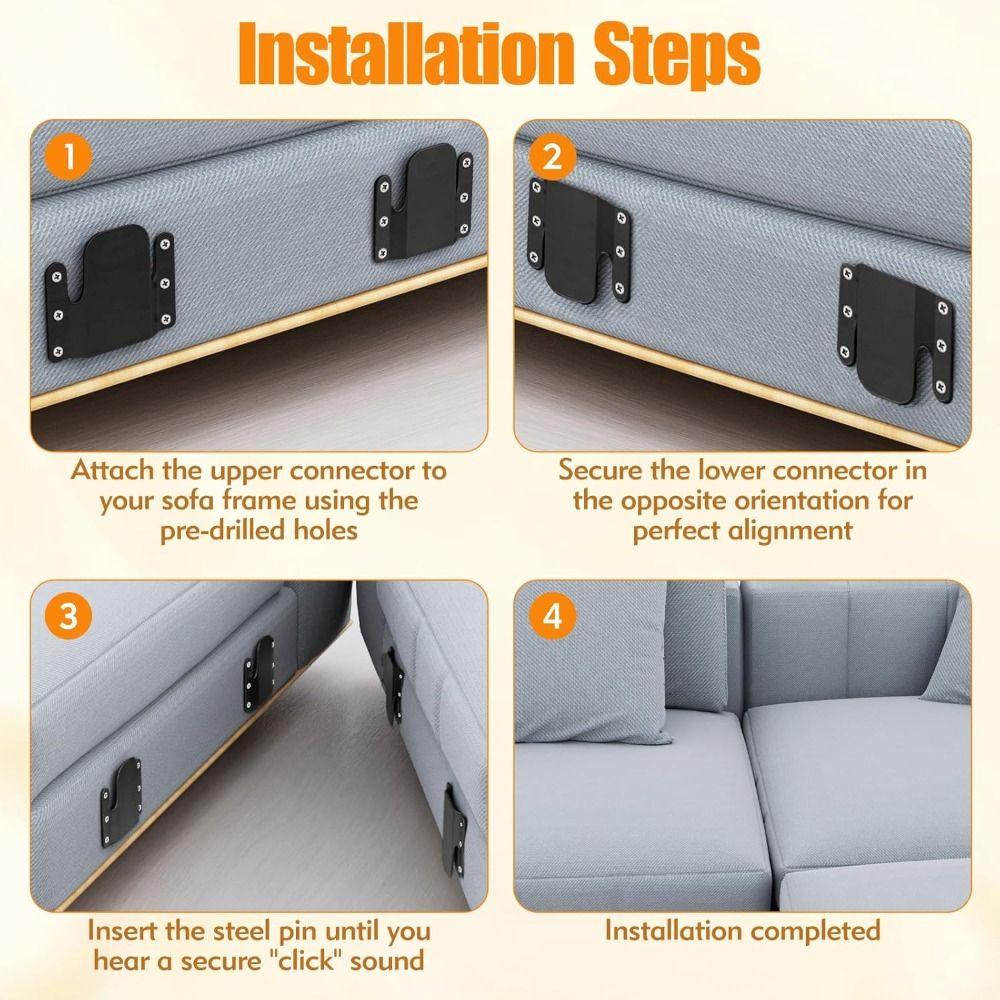 Installation Steps

1

Attach the upper connector to your sofa frame using the pre-drilled holes

2

Secure the lower connector in the opposite orientation for perfect alignment

3

Insert the steel pin until you hear a secure "click" sound

4

Installation completed