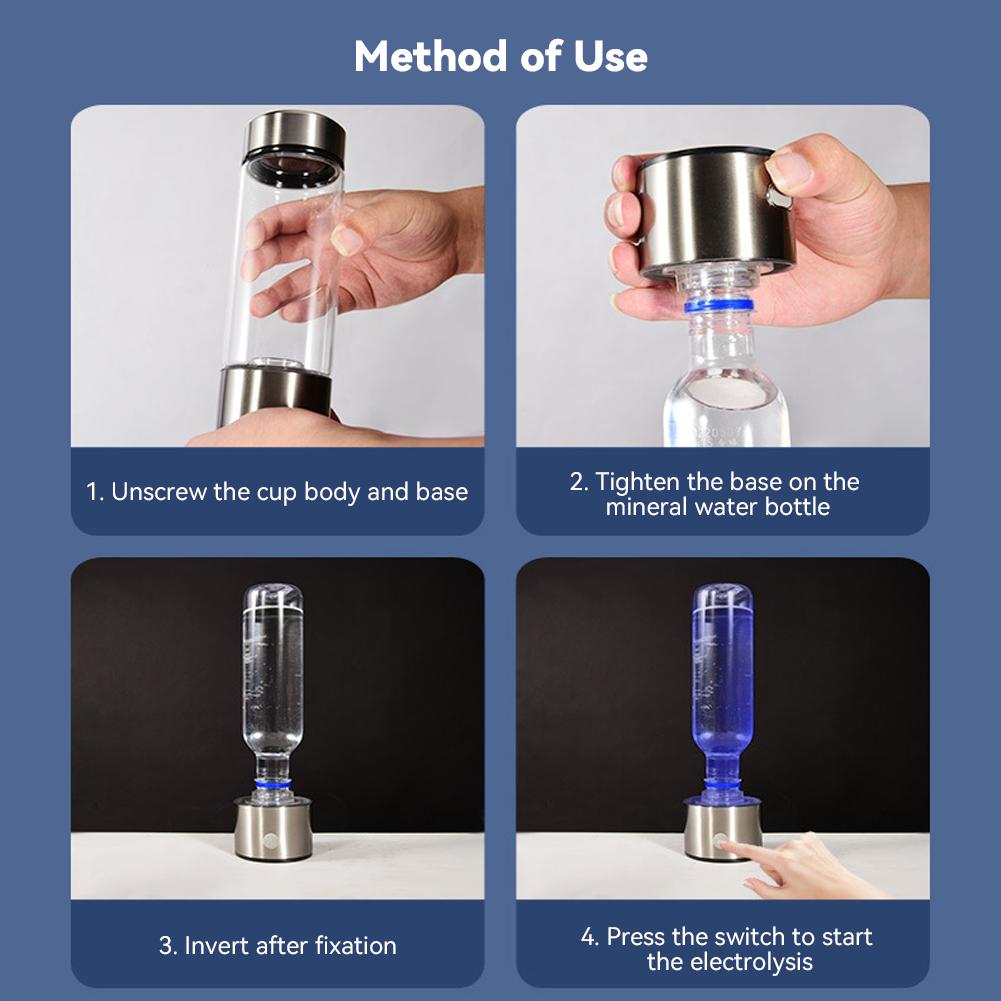 Method of Use

1. Unscrew the cup body and base

2. Tighten the base on the mineral water bottle

3. Invert after fixation

4. Press the switch to start the electrolysis