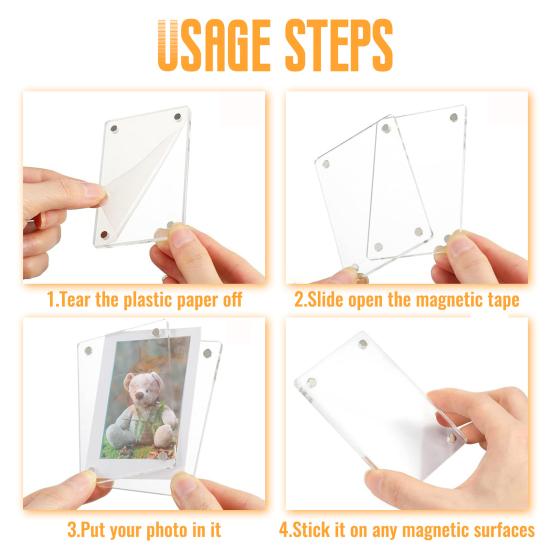 USAGE STEPS

1.Tear the plastic paper off

2.Slide open the magnetic tape

3.Put your photo in it

4.Stick it on any magnetic surfaces