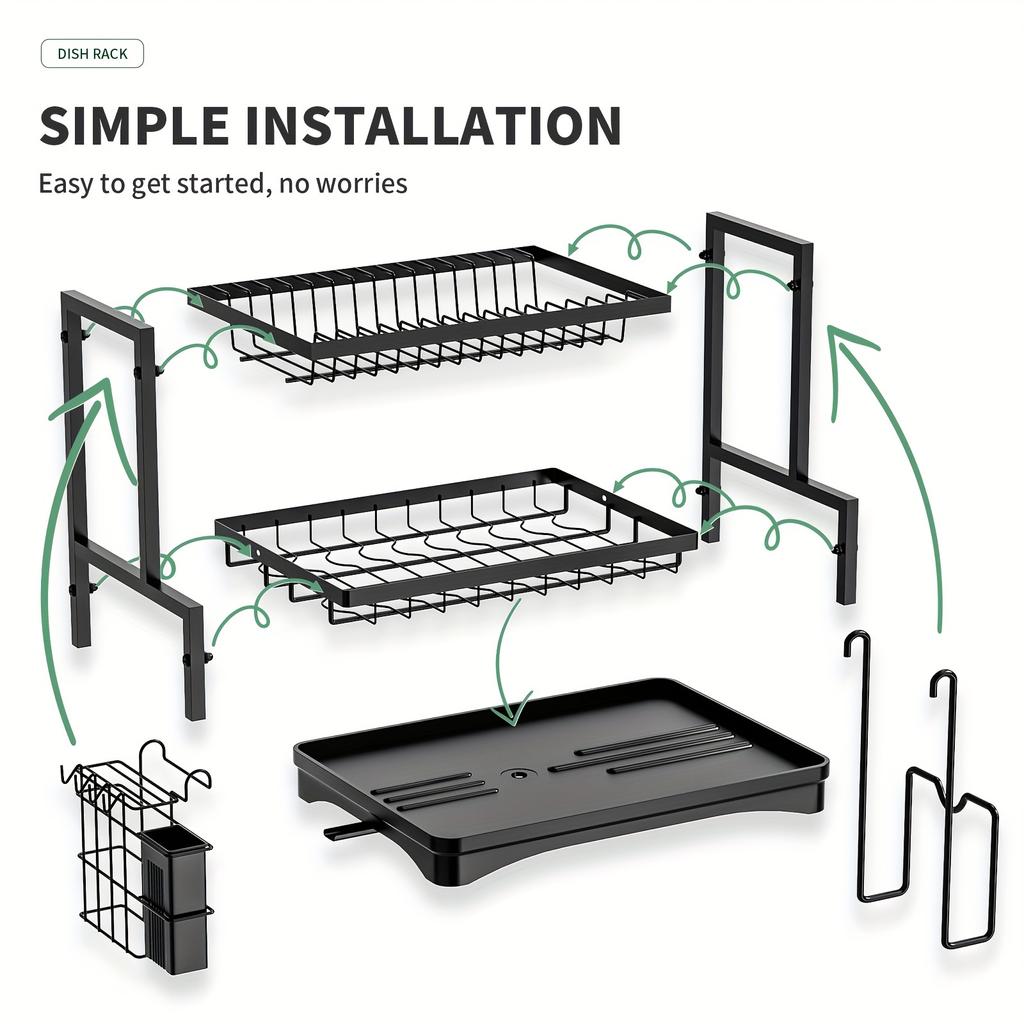 DISH RACK

SIMPLE INSTALLATION

Easy to get started, no worries