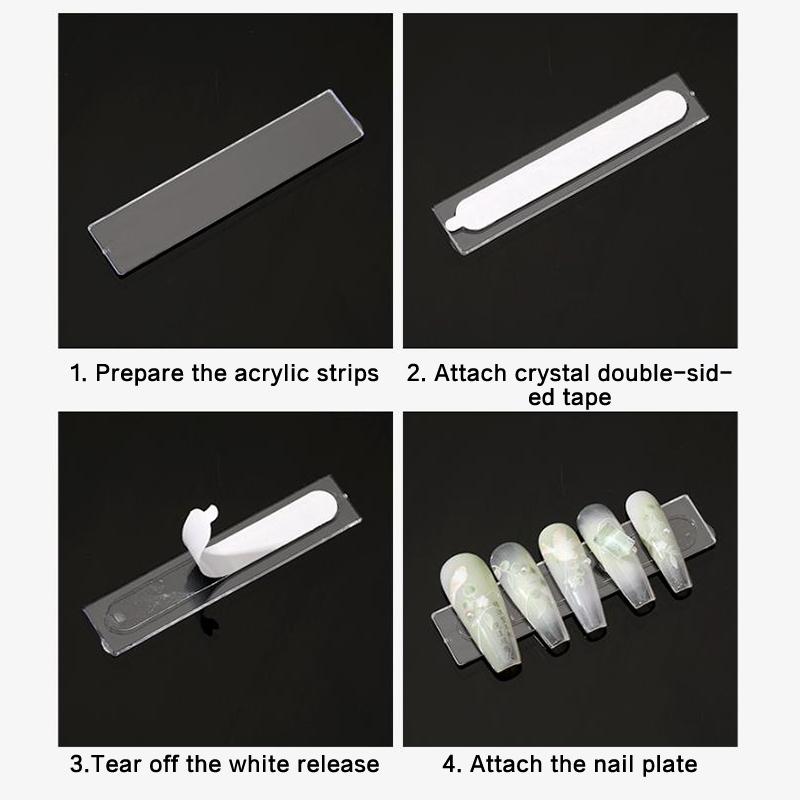 1. Prepare the acrylic strips

2. Attach crystal double-sided tape

3.Tear off the white release

4. Attach the nail plate