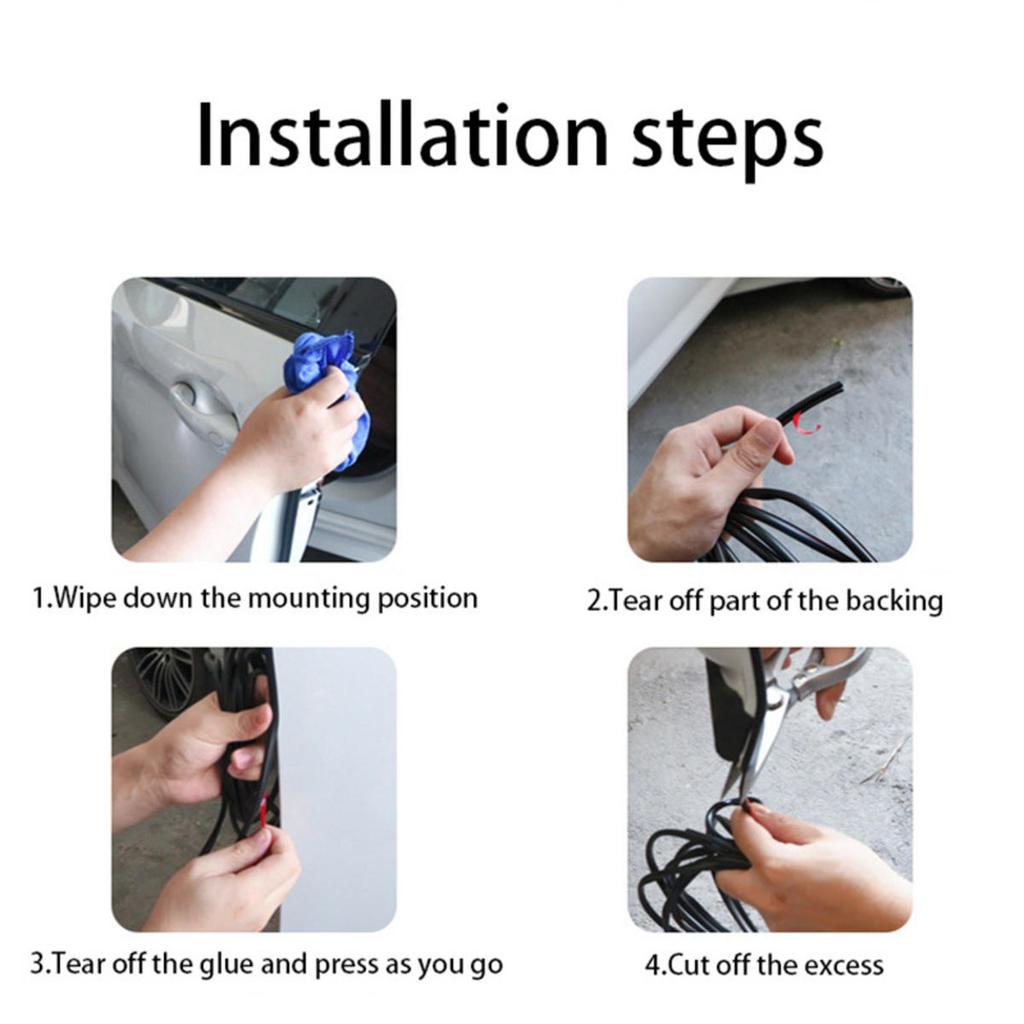 Installation steps

1.Wipe down the mounting position

2.Tear off part of the backing

3.Tear off the glue and press as you go

4.Cut off the excess