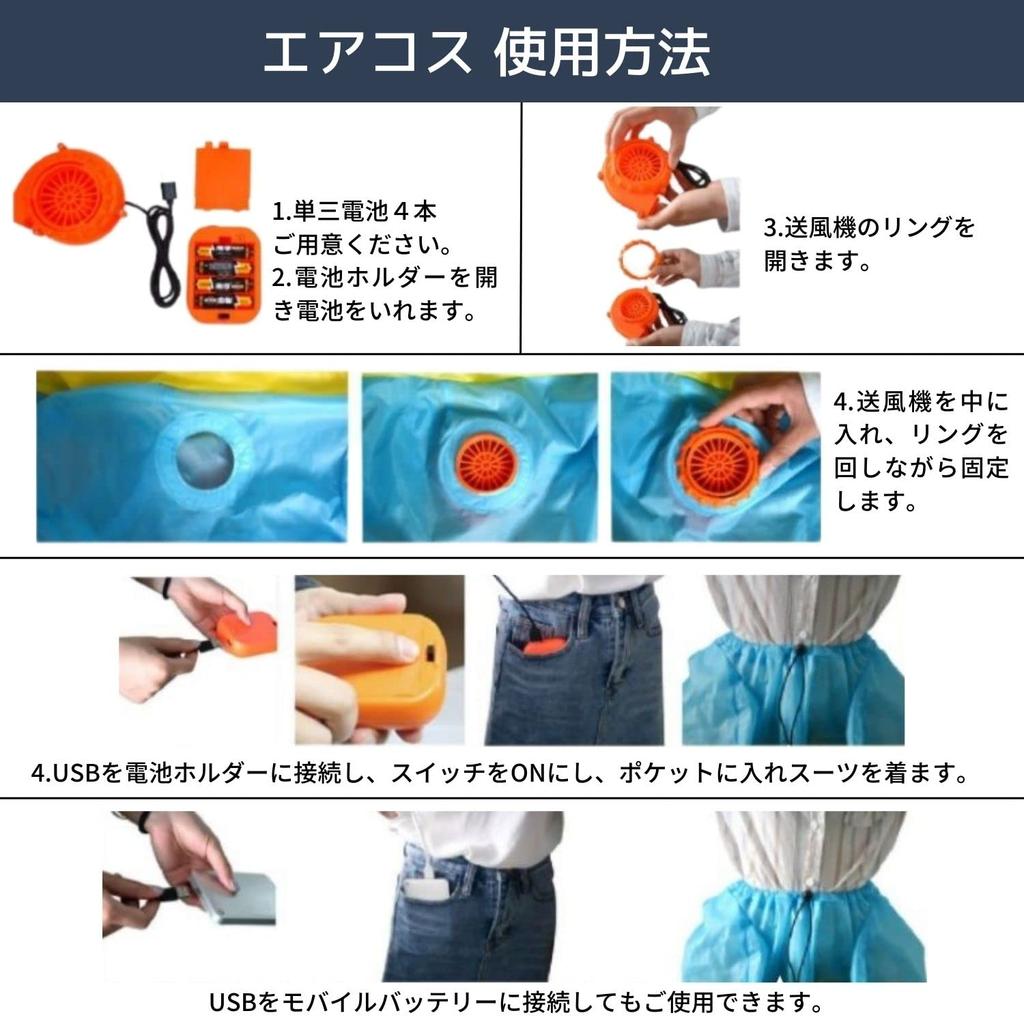 エアコス 使用方法

1.単三電池４本ご用意ください。
2.電池ホルダーを開き電池をいれます。

3.送風機のリングを開きます。

4.送風機を中に入れ、リングを回しながら固定します。

4.USBを電池ホルダーに接続し、スイッチをONにし、ポケットに入れスーツを着ます。

USBをモバイルバッテリーに接続してもご使用できます。