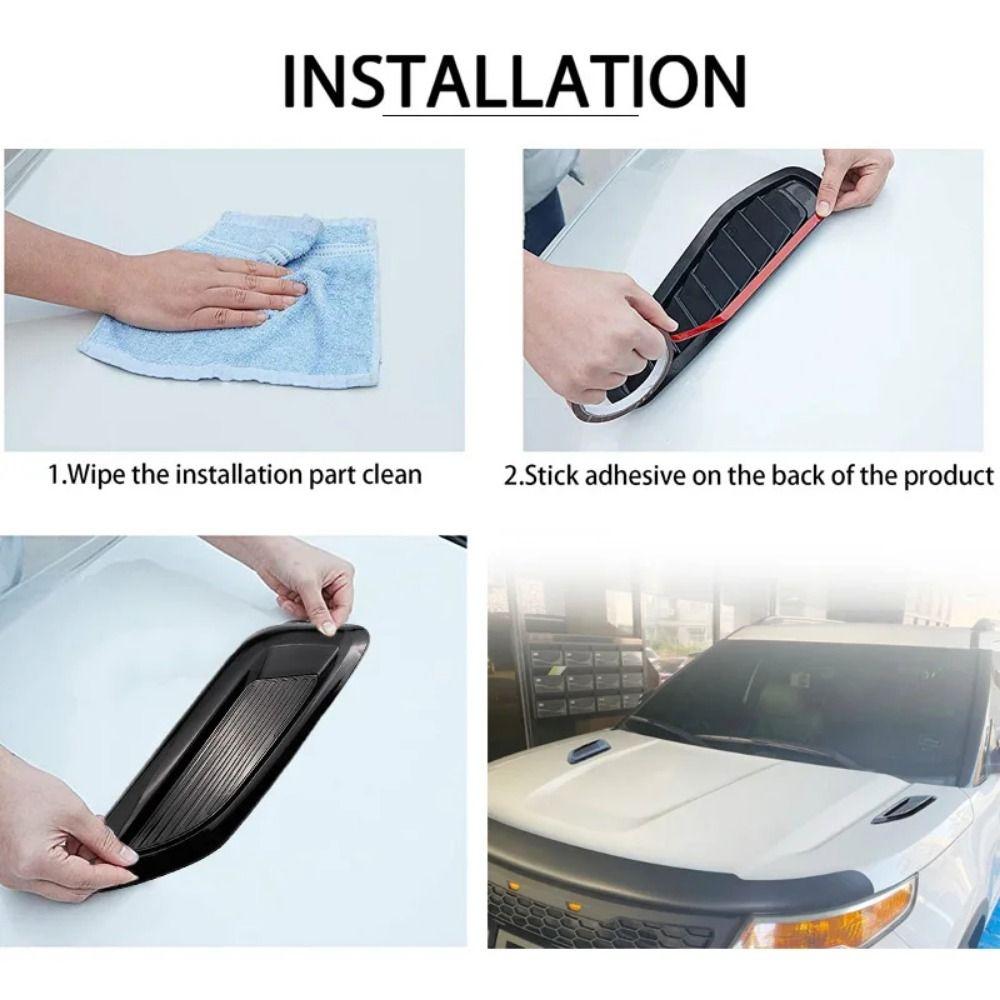 INSTALLATION

1.Wipe the installation part clean

2.Stick adhesive on the back of the product