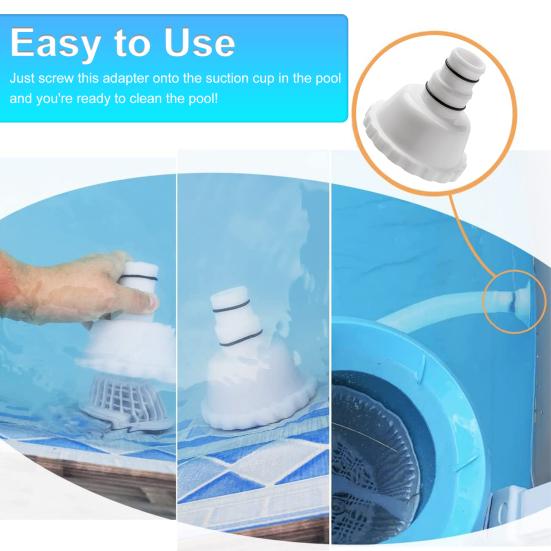 Easy to Use

Just screw this adapter onto the suction cup in the pool and you're ready to clean the pool!