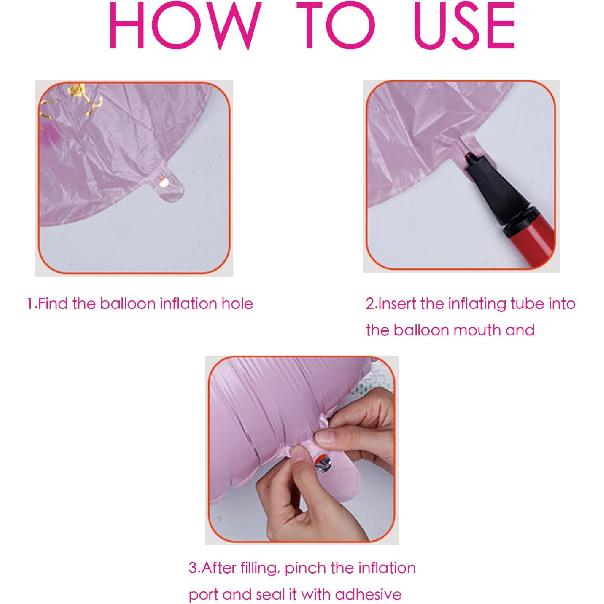 HOW TO USE

1.Find the balloon inflation hole

2.Insert the inflating tube into the balloon mouth and

3.After filling, pinch the inflation port and seal it with adhesive