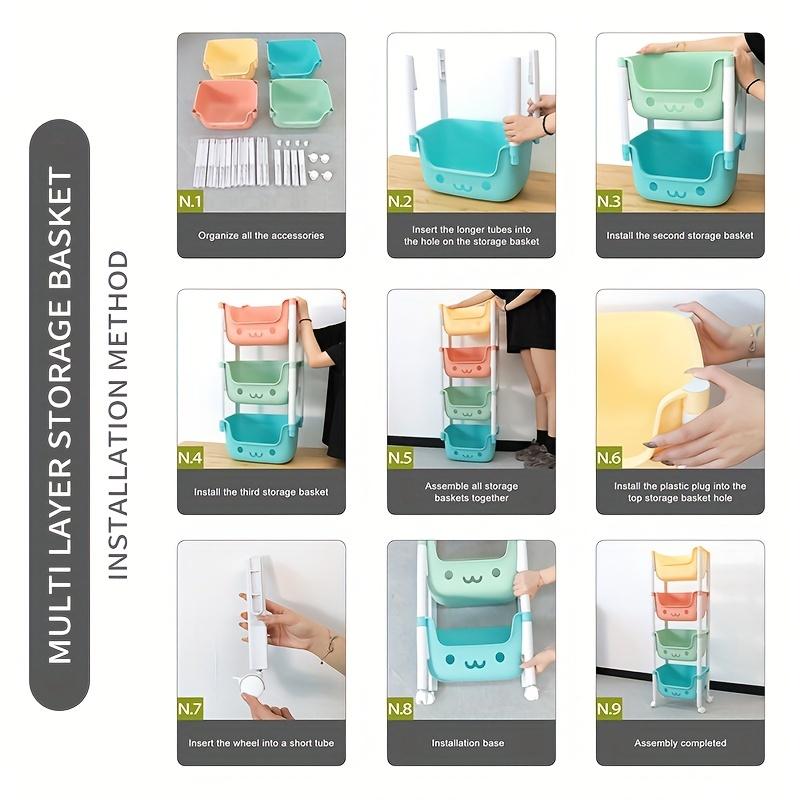 MULTI LAYER STORAGE BASKET

INSTALLATION METHOD

N.1
Organize all the accessories

N.2
Insert the longer tubes into the hole on the storage basket

N.3
Install the second storage basket

N.4
Install the third storage basket

N.5
Assemble all storage baskets together

N.6
Install the plastic plug into the top storage basket hole

N.7
Insert the wheel into a short tube

N.8
Installation base

N.9
Assembly completed