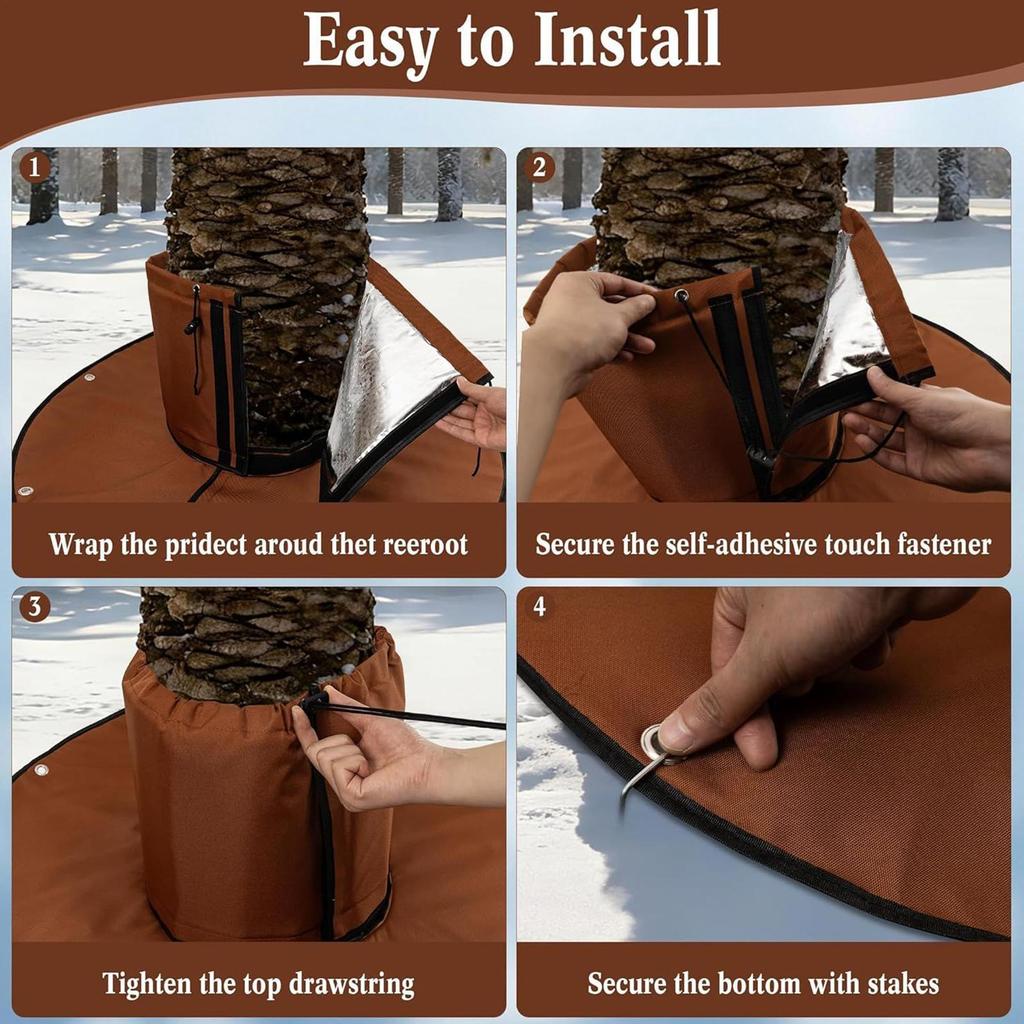 Easy to Install

1

Wrap the pridect aroud thet reeroot

2

Secure the self-adhesive touch fastener

3

Tighten the top drawstring

4

Secure the bottom with stakes