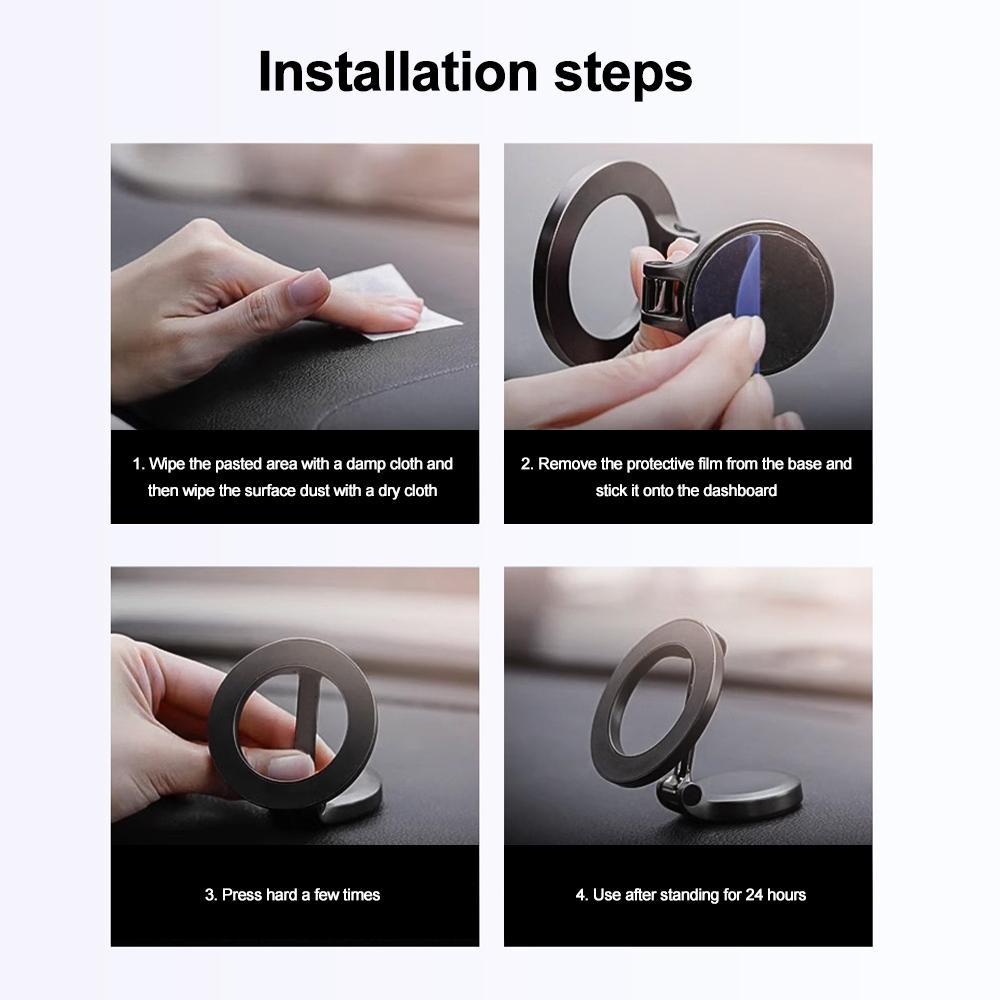 Installation steps

1. Wipe the pasted area with a damp cloth and then wipe the surface dust with a dry cloth

2. Remove the protective film from the base and stick it onto the dashboard

3. Press hard a few times

4. Use after standing for 24 hours