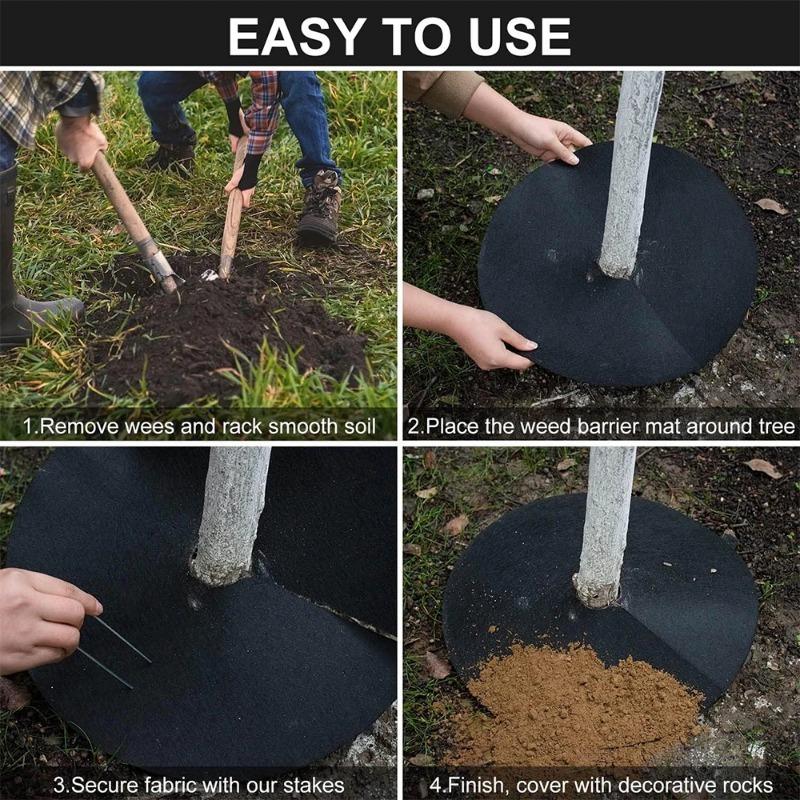 EASY TO USE

1.Remove wees and rack smooth soil

2.Place the weed barrier mat around tree

3.Secure fabric with our stakes

4.Finish, cover with decorative rocks