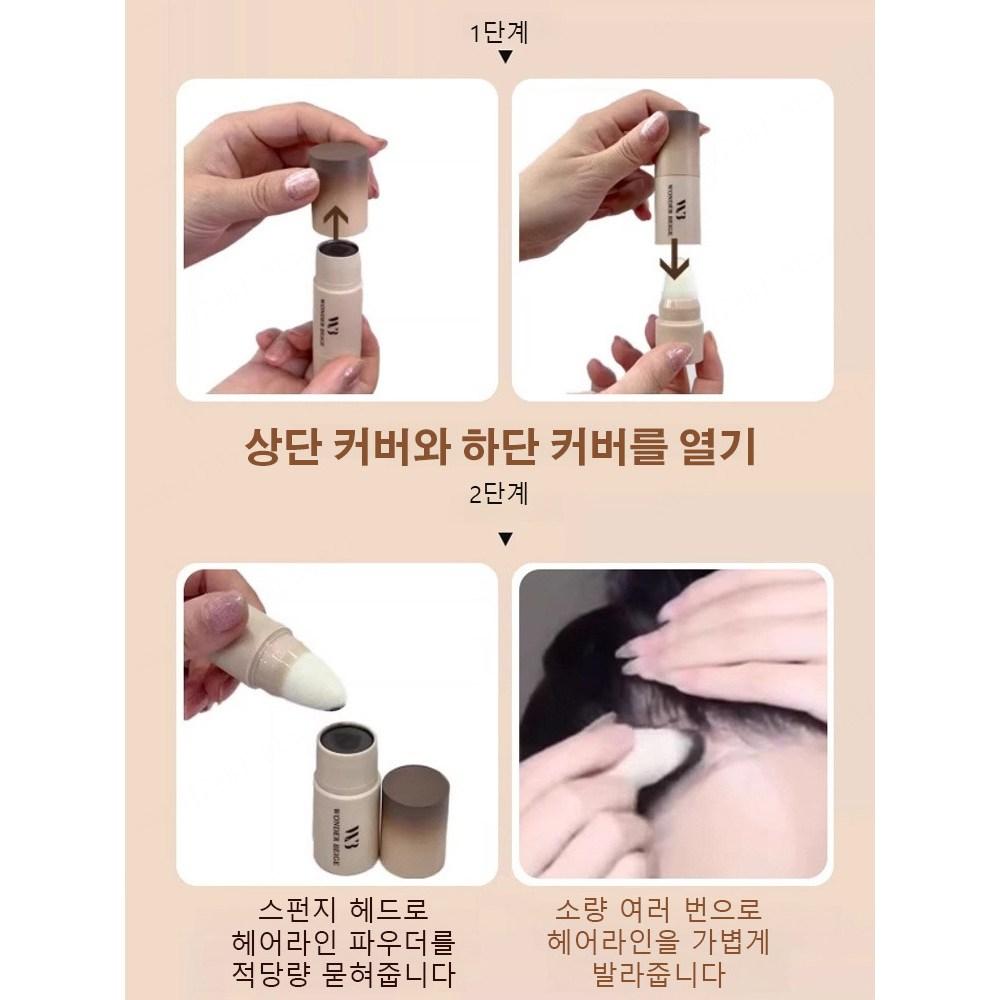 1단계
▼

WB
WONDER BEIGE

WB
WONDER BEIGE

상단 커버와 하단 커버를 열기

2단계
▼

WB
WONDER BEIGE

스펀지 헤드로
헤어라인 파우더를
적당량 묻혀줍니다

소량 여러 번으로
헤어라인을 가볍게
발라줍니다