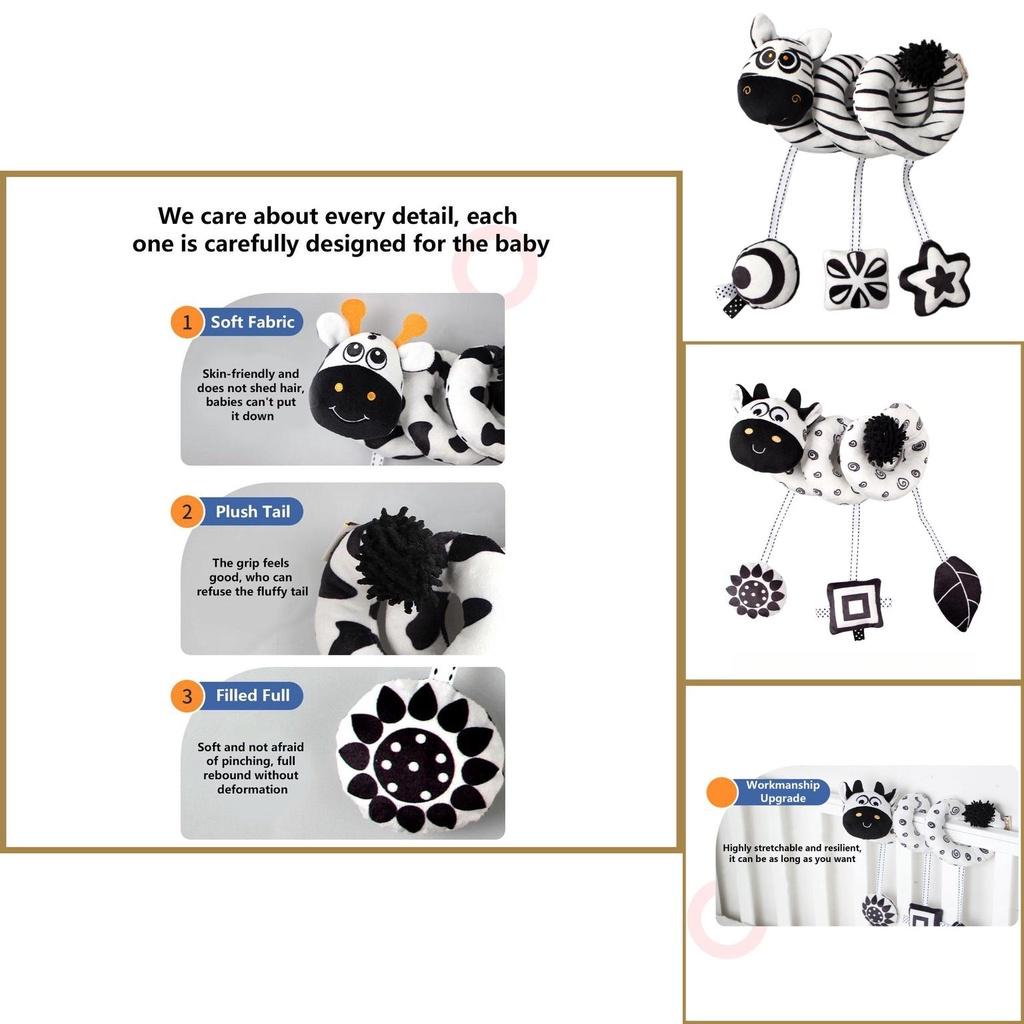 We care about every detail, each one is carefully designed for the baby

1 Soft Fabric

Skin-friendly and does not shed hair, babies can't put it down

2 Plush Tail

The grip feels good, who can refuse the fluffy tail

3 Filled Full

Soft and not afraid of pinching, full rebound without deformation

Workmanship Upgrade

Highly stretchable and resilient, it can be as long as you want