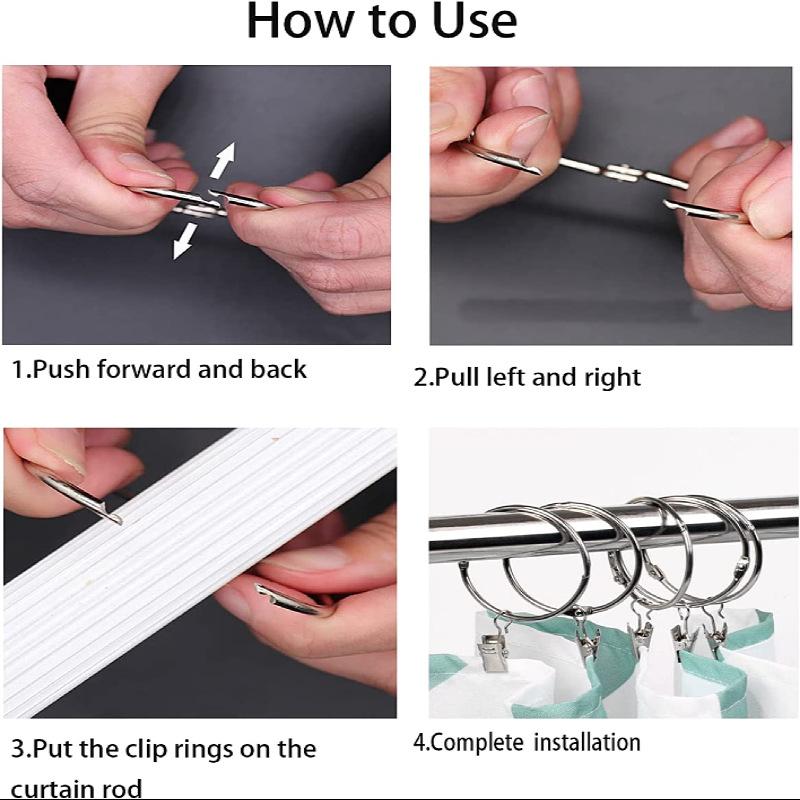 How to Use

1.Push forward and back

2.Pull left and right

3.Put the clip rings on the curtain rod

4.Complete installation