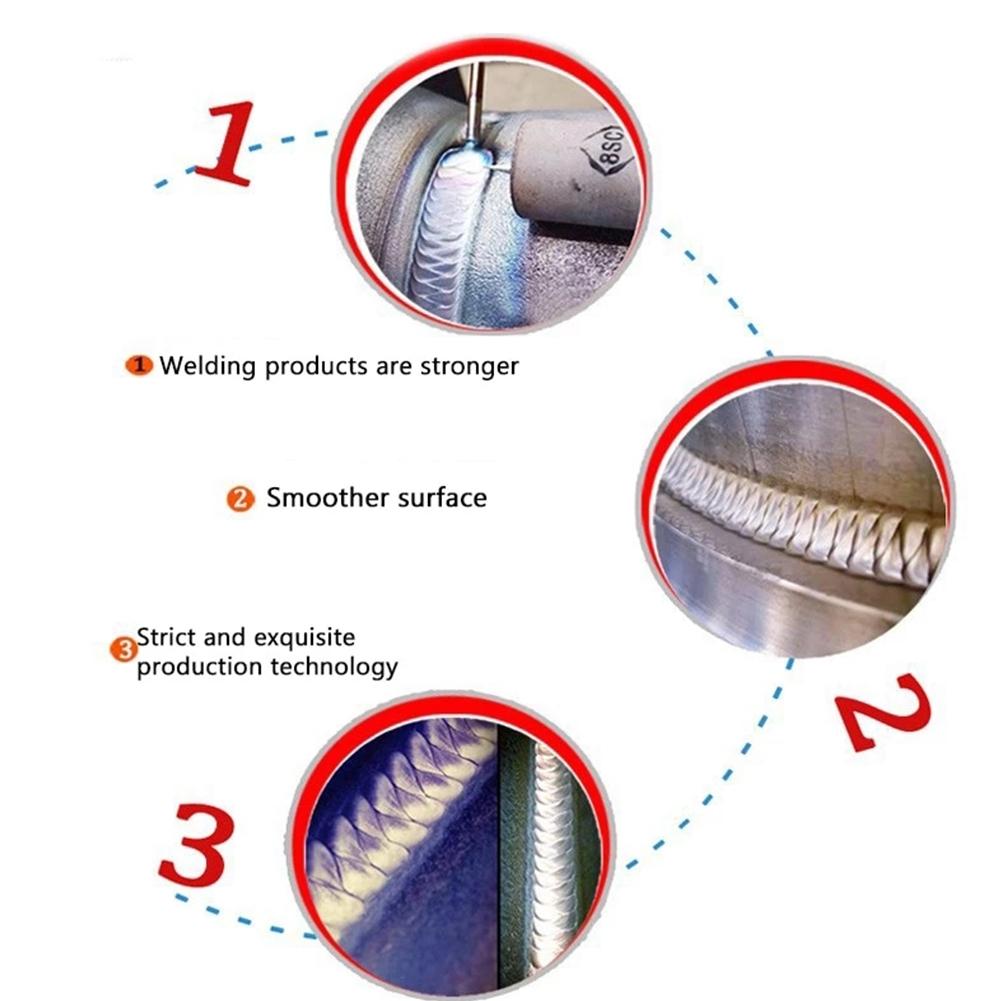 1

8SC

1 Welding products are stronger

2 Smoother surface

3 Strict and exquisite production technology

2

3