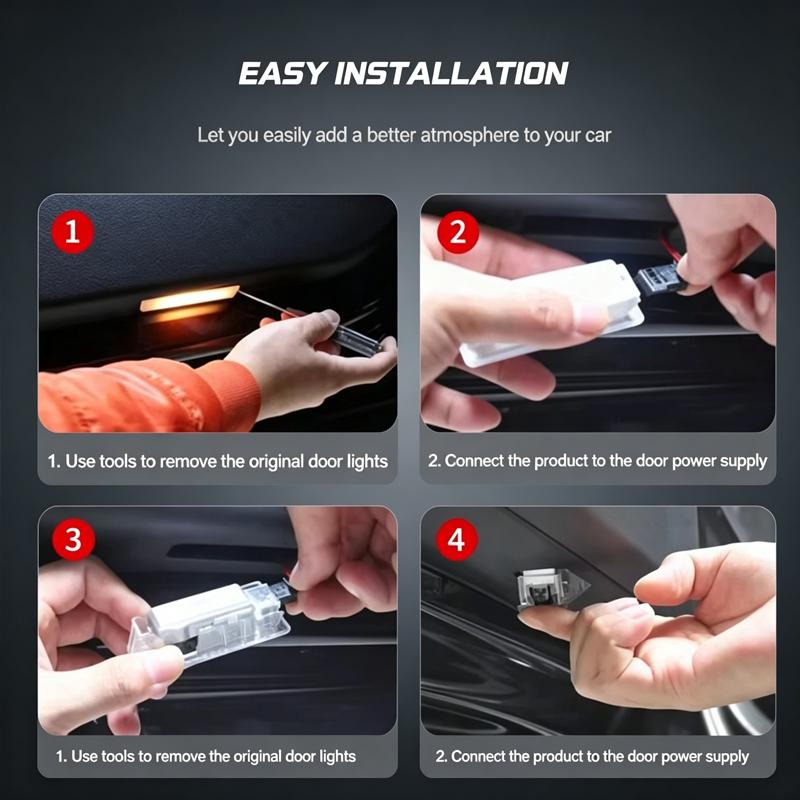 EASY INSTALLATION

Let you easily add a better atmosphere to your car

1

1. Use tools to remove the original door lights

2

2. Connect the product to the door power supply

3

1. Use tools to remove the original door lights

4

2. Connect the product to the door power supply