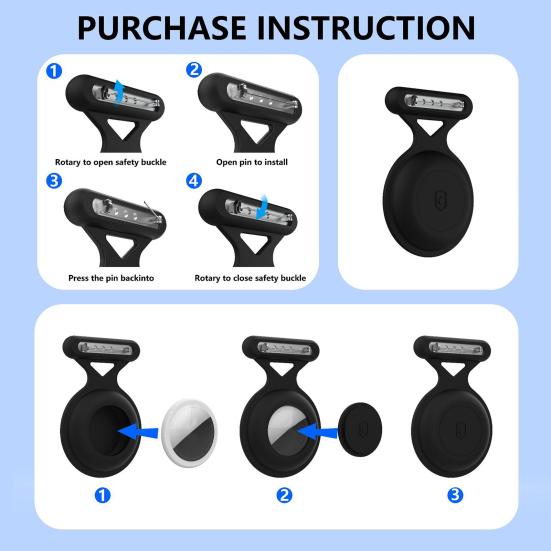 PURCHASE INSTRUCTION

1
Rotary to open safety buckle

2
Open pin to install

3
Press the pin backinto

4
Rotary to close safety buckle

1

2

3