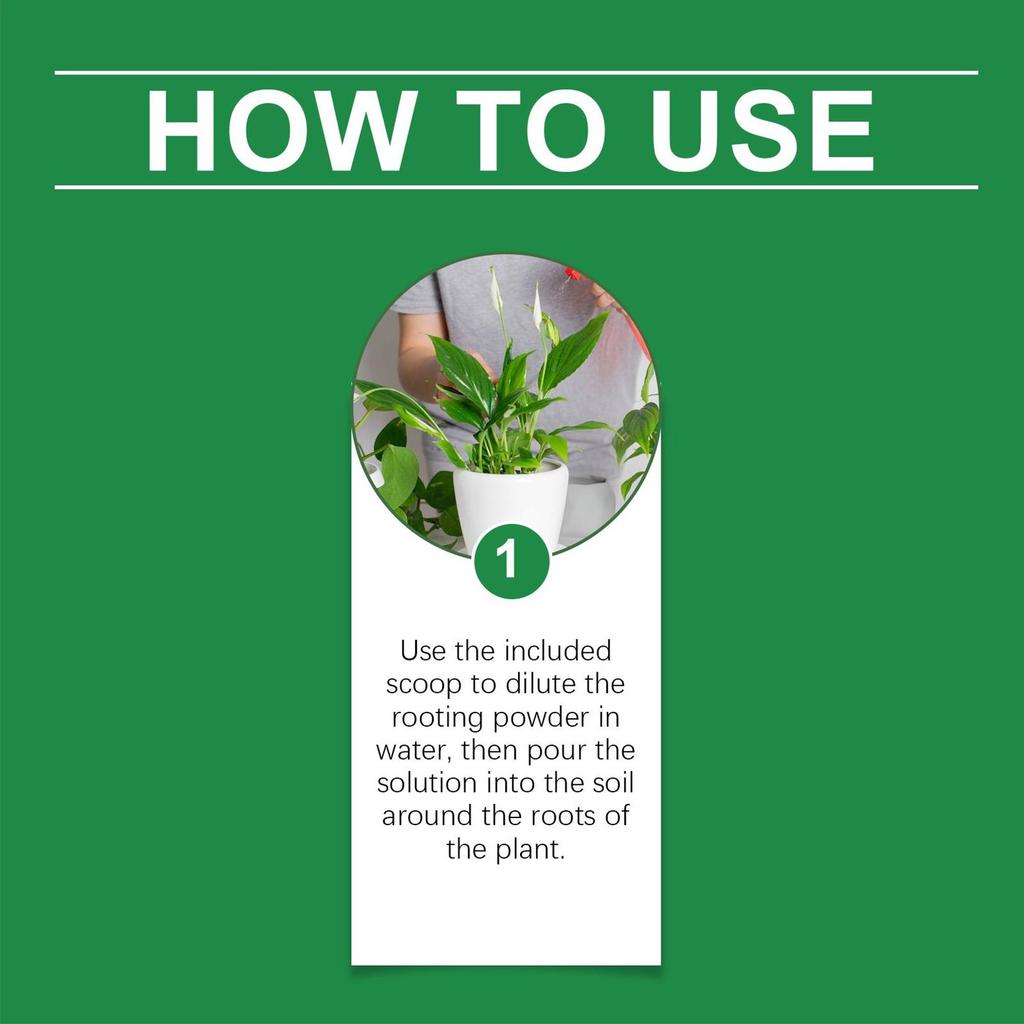 HOW TO USE

1

Use the included scoop to dilute the rooting powder in water, then pour the solution into the soil around the roots of the plant.