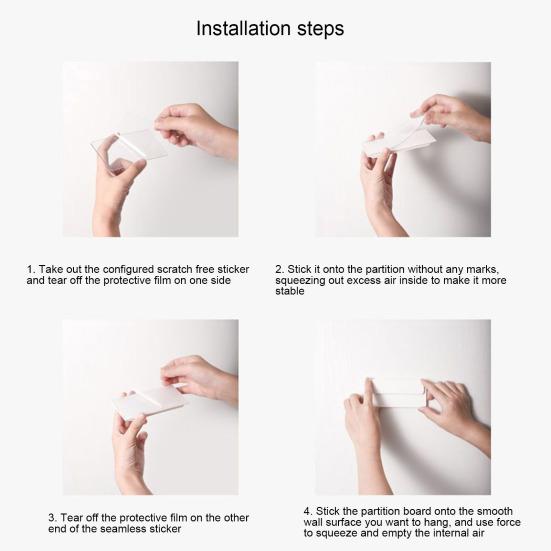 Installation steps

1. Take out the configured scratch free sticker and tear off the protective film on one side

2. Stick it onto the partition without any marks, squeezing out excess air inside to make it more stable

3. Tear off the protective film on the other end of the seamless sticker

4. Stick the partition board onto the smooth wall surface you want to hang, and use force to squeeze and empty the internal air