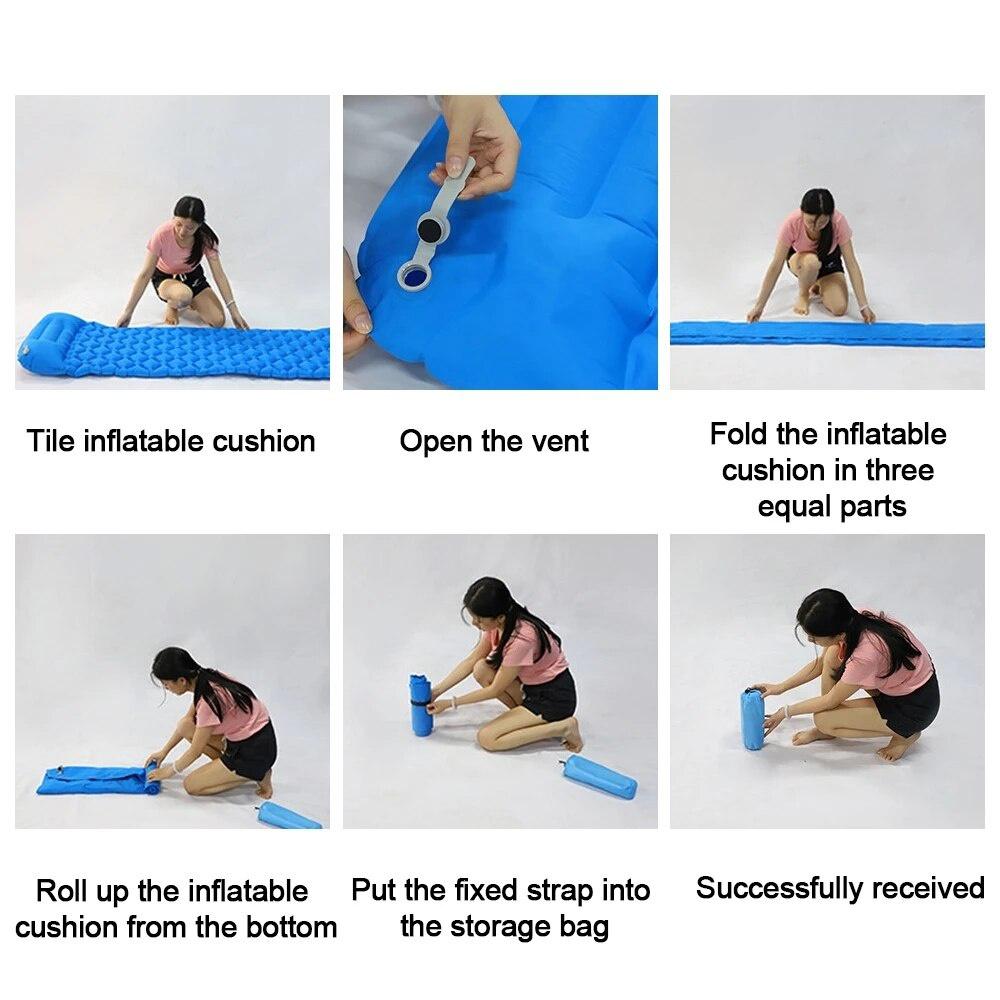 Tile inflatable cushion

Open the vent

Fold the inflatable cushion in three equal parts

Roll up the inflatable cushion from the bottom

Put the fixed strap into the storage bag

Successfully received