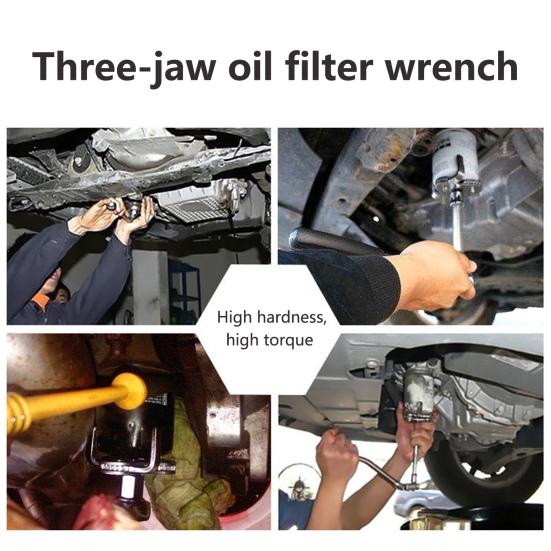 Three-jaw oil filter wrench

High hardness, high torque