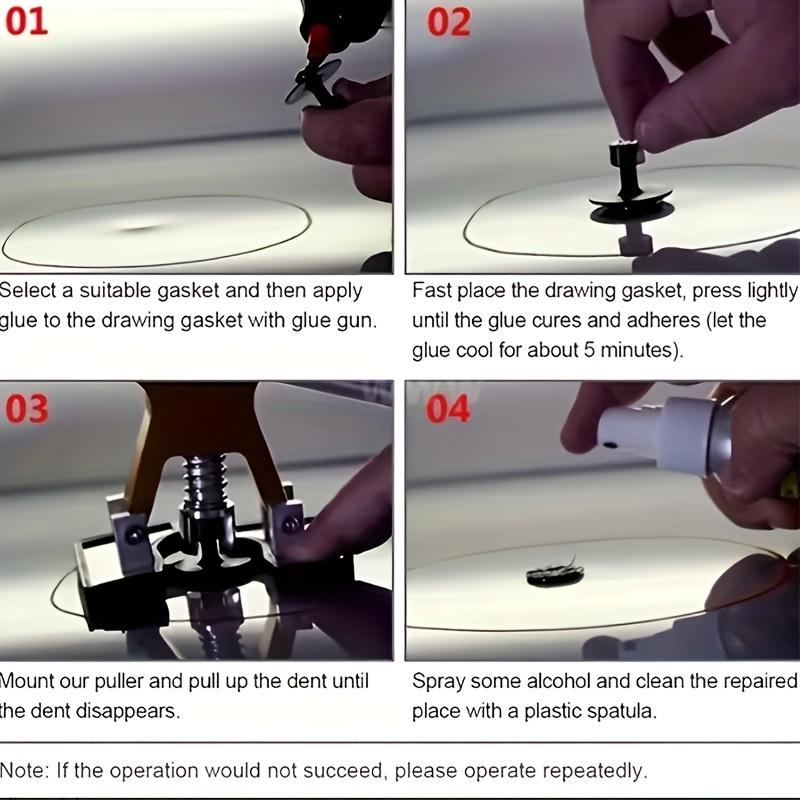 01

Select a suitable gasket and then apply glue to the drawing gasket with glue gun.

02

Fast place the drawing gasket, press lightly until the glue cures and adheres (let the glue cool for about 5 minutes).

03

Mount our puller and pull up the dent until the dent disappears.

04

Spray some alcohol and clean the repaired place with a plastic spatula.

Note: If the operation would not succeed, please operate repeatedly.