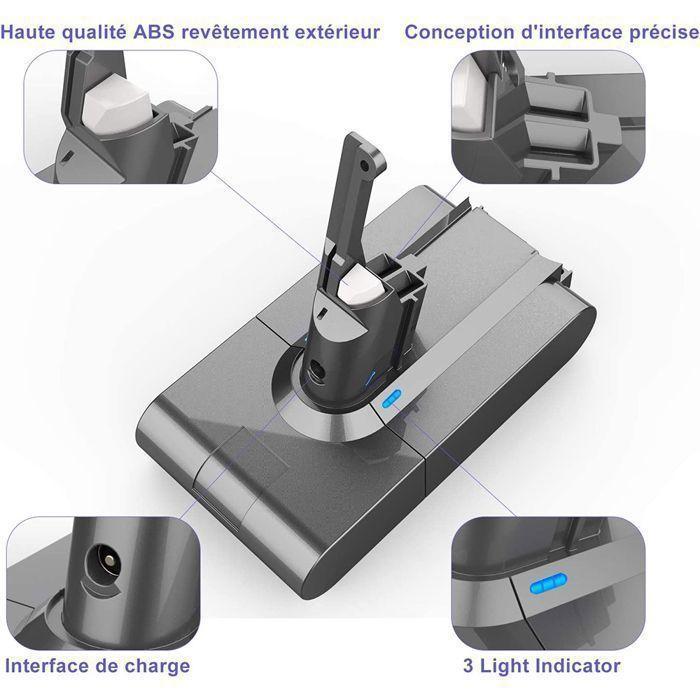 Haute qualité ABS revêtement extérieur

Conception d'interface précise

Interface de charge

3 Light Indicator