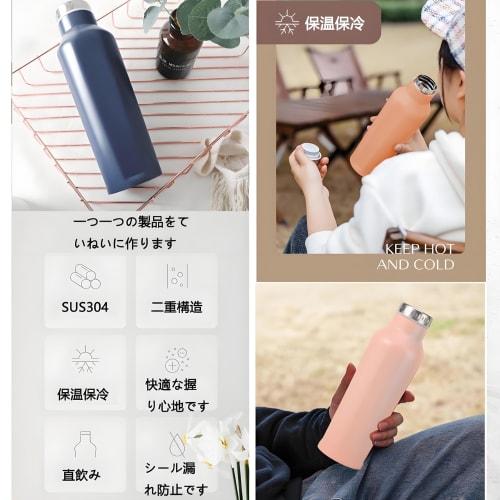 一つ一つの製品をていねいに作ります

SUS304

二重構造

保温保冷

快適な握り心地です

直飲み

シール漏れ防止です

保温保冷

KEEP HOT AND COLD