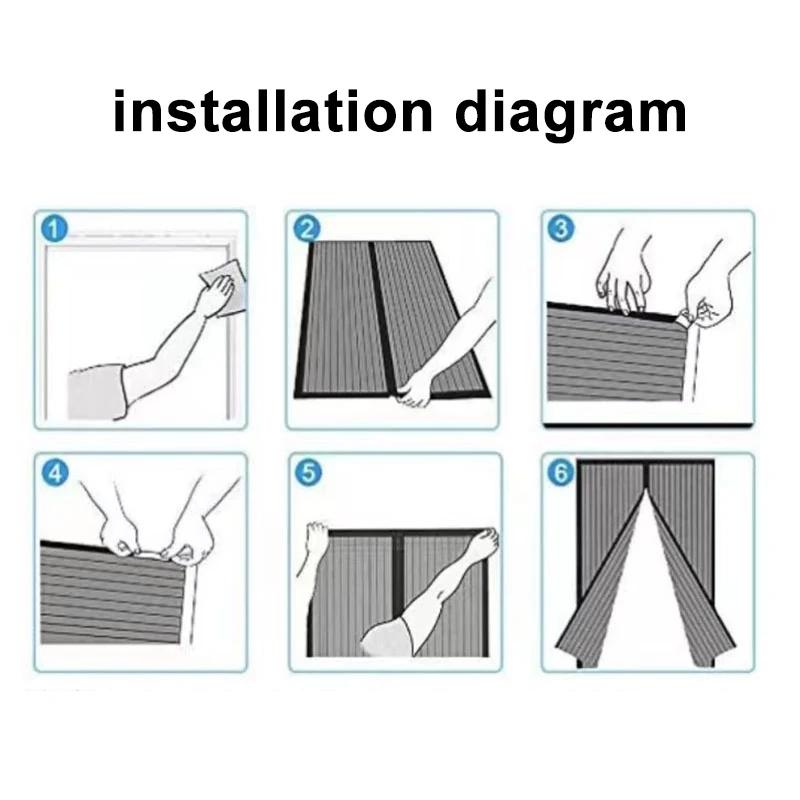 installation diagram

1

2

3

4

5

6