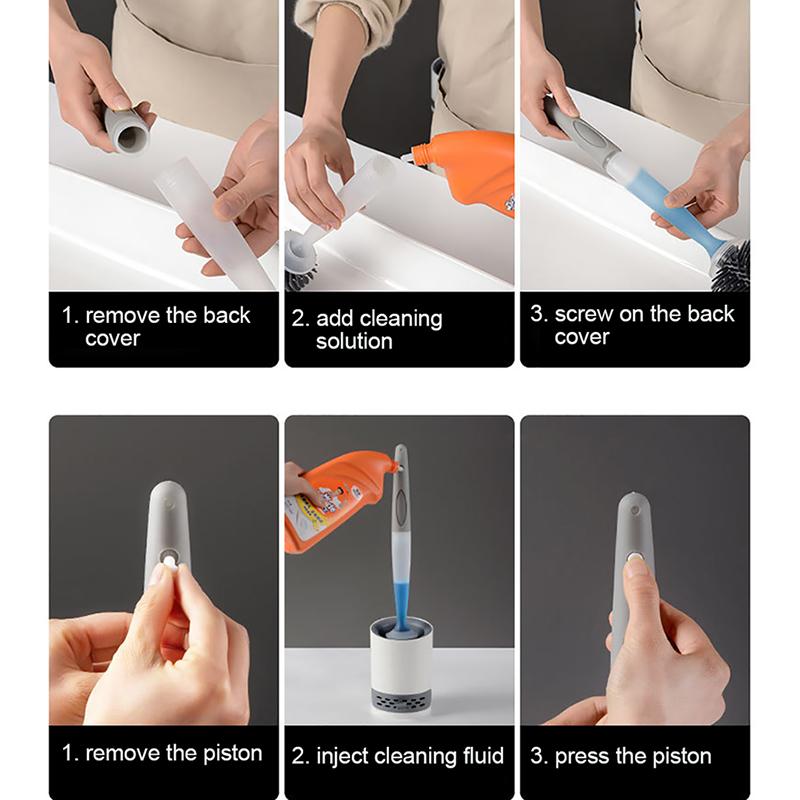 1. remove the back cover

2. add cleaning solution

3. screw on the back cover

1. remove the piston

2. inject cleaning fluid

3. press the piston