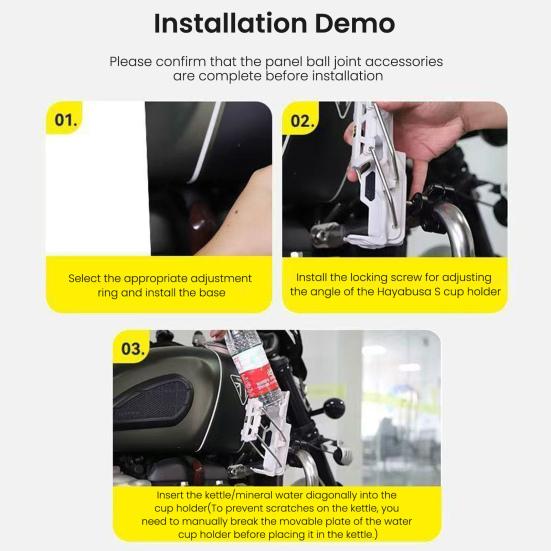 Installation Demo

Please confirm that the panel ball joint accessories are complete before installation

01.

Select the appropriate adjustment ring and install the base

02.

Install the locking screw for adjusting the angle of the Hayabusa S cup holder

03.

Insert the kettle/mineral water diagonally into the cup holder(To prevent scratches on the kettle, you need to manually break the movable plate of the water cup holder before placing it in the kettle.)