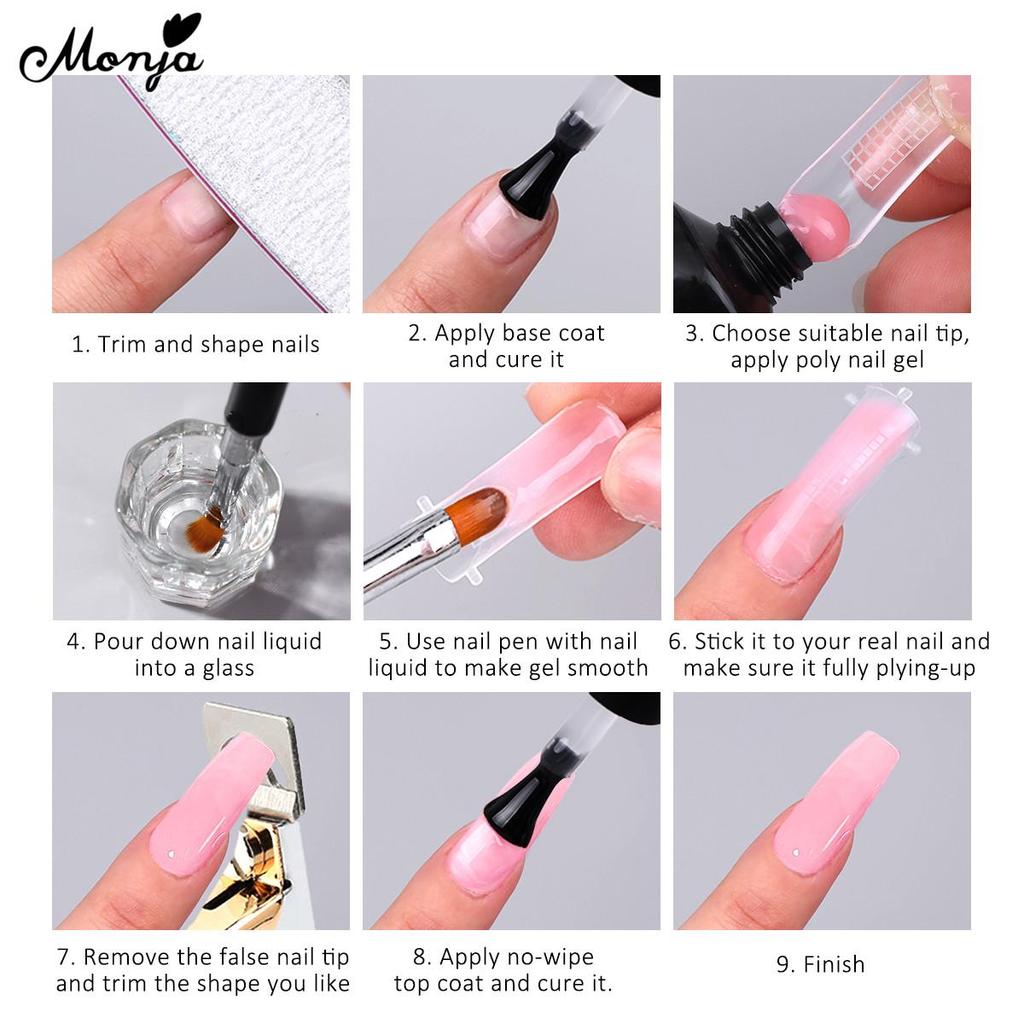 Monja

1. Trim and shape nails

2. Apply base coat and cure it

3. Choose suitable nail tip, apply poly nail gel

4. Pour down nail liquid into a glass

5. Use nail pen with nail liquid to make gel smooth

6. Stick it to your real nail and make sure it fully plying-up

7. Remove the false nail tip and trim the shape you like

8. Apply no-wipe top coat and cure it.

9. Finish