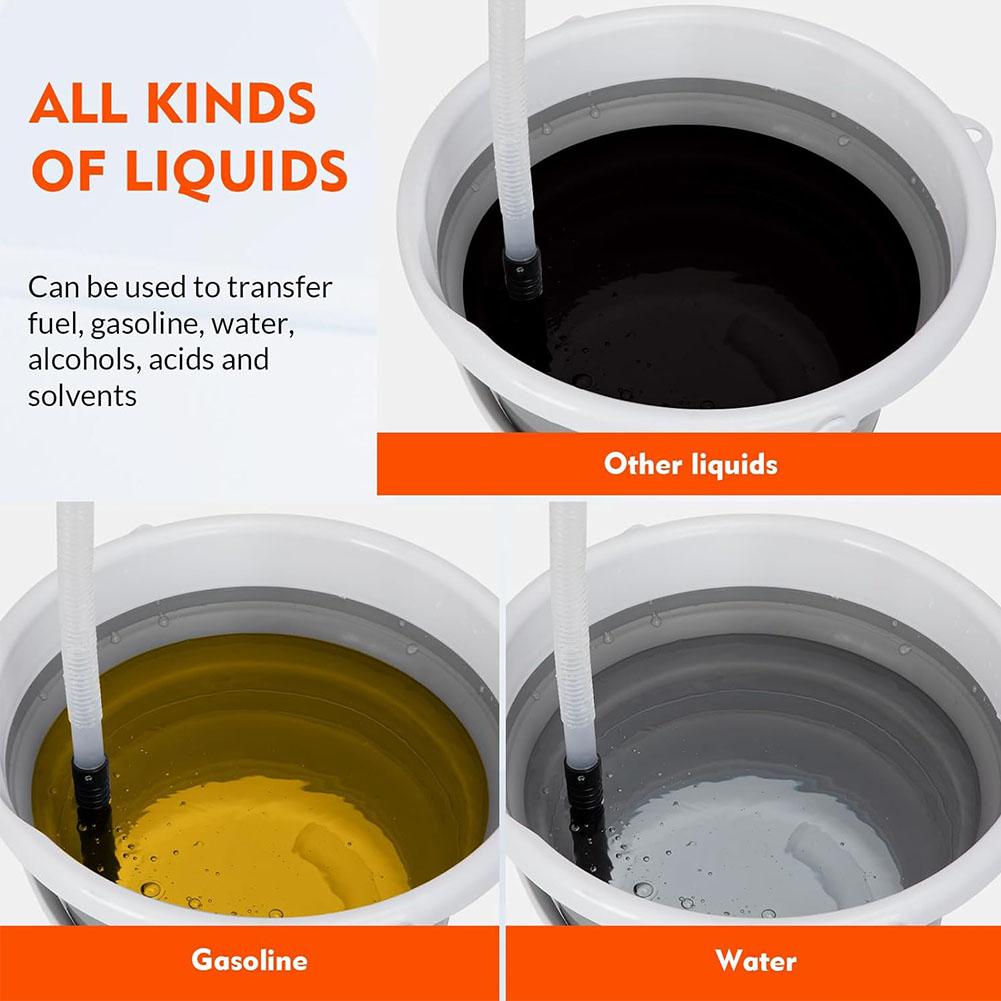 ALL KINDS OF LIQUIDS

Can be used to transfer fuel, gasoline, water, alcohols, acids and solvents

Other liquids

Gasoline

Water