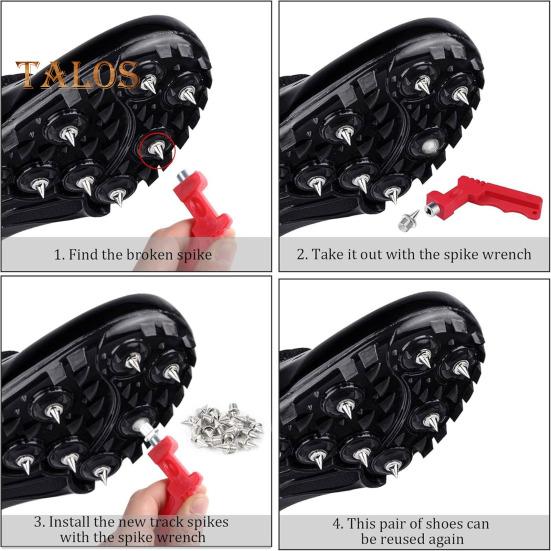 TALOS

1. Find the broken spike

2. Take it out with the spike wrench

3. Install the new track spikes with the spike wrench

4. This pair of shoes can be reused again