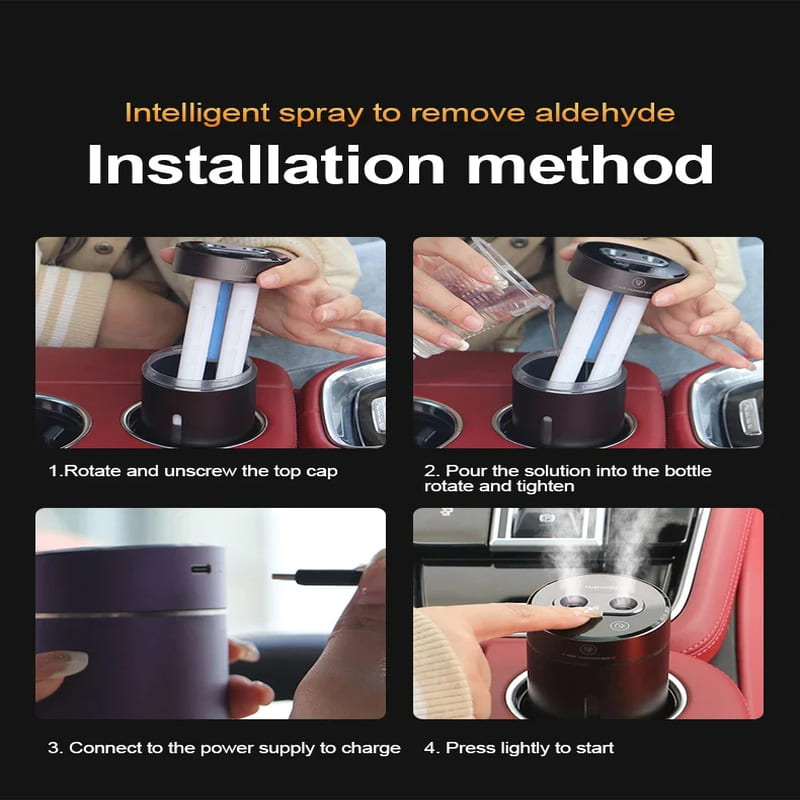 Intelligent spray to remove aldehyde

Installation method

1.Rotate and unscrew the top cap

2. Pour the solution into the bottle rotate and tighten

3. Connect to the power supply to charge

4. Press lightly to start