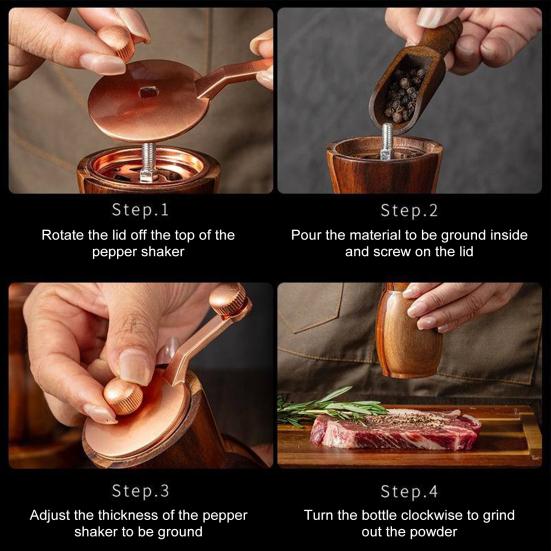 Step.1
Rotate the lid off the top of the pepper shaker

Step.2
Pour the material to be ground inside and screw on the lid

Step.3
Adjust the thickness of the pepper shaker to be ground

Step.4
Turn the bottle clockwise to grind out the powder