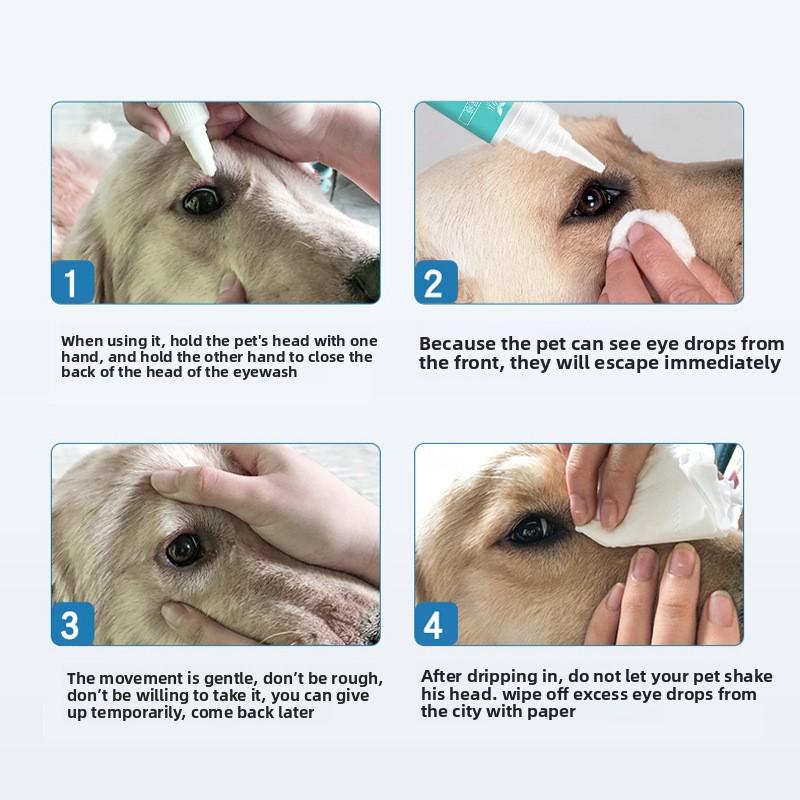 1

When using it, hold the pet's head with one hand, and hold the other hand to close the back of the head of the eyewash

2

Because the pet can see eye drops from the front, they will escape immediately

3

The movement is gentle, don't be rough, don't be willing to take it, you can give up temporarily, come back later

4

After dripping in, do not let your pet shake his head. wipe off excess eye drops from the city with paper