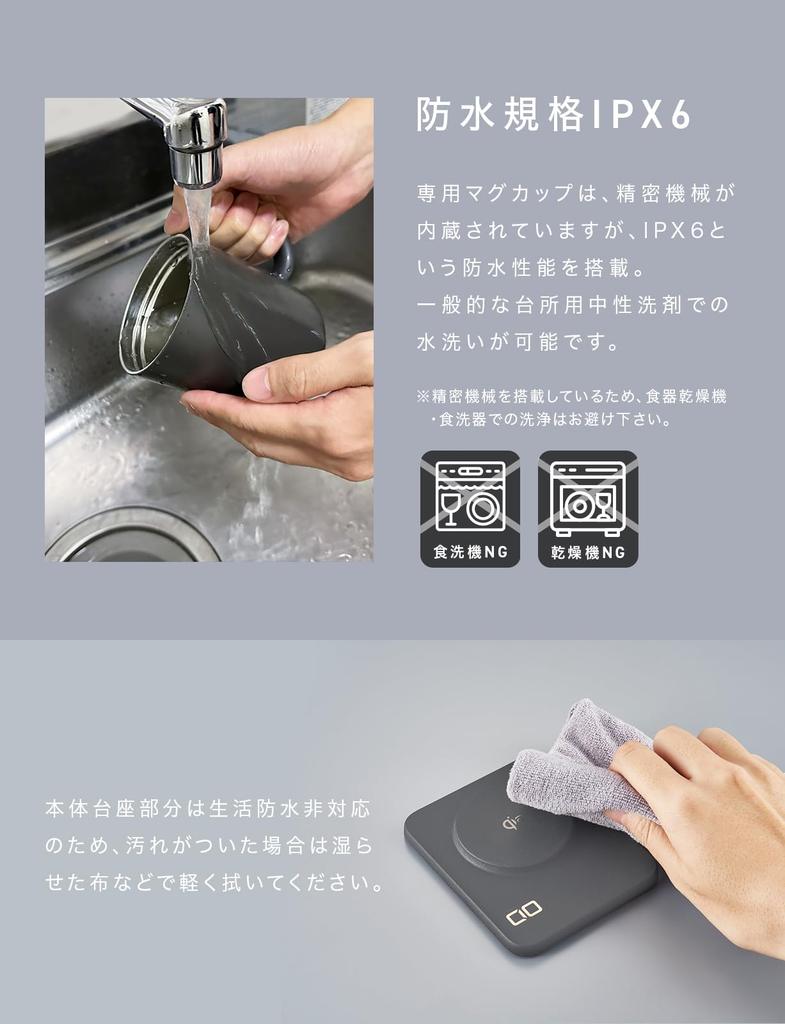 防水規格IPX6

専用マグカップは、精密機械が内蔵されていますが、IPX6という防水性能を搭載。
一般的な台所用中性洗剤での水洗いが可能です。

※精密機械を搭載しているため、食器乾燥機・食洗器での洗浄はお避け下さい。

食洗機NG

乾燥機NG

本体台座部分は生活防水非対応のため、汚れがついた場合は湿らせた布などで軽く拭いてください。

CIO